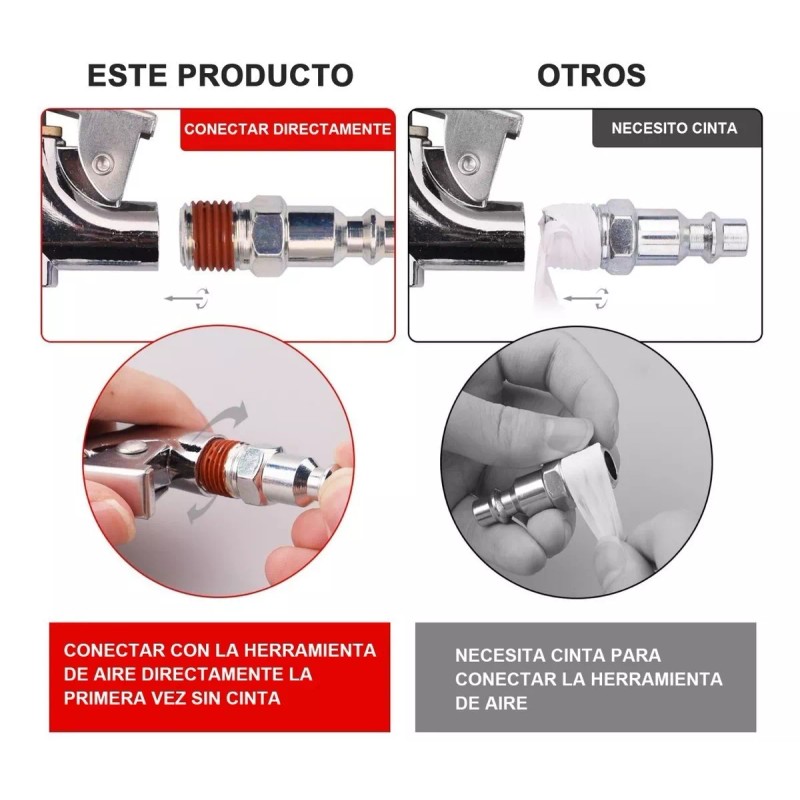 ESTE PRODUCTO

CONECTAR DIRECTAMENTE

CONECTAR CON LA HERRAMIENTA DE AIRE DIRECTAMENTE LA PRIMERA VEZ SIN CINTA

OTROS

NECESITO CINTA

NECESITA CINTA PARA CONECTAR LA HERRAMIENTA DE AIRE