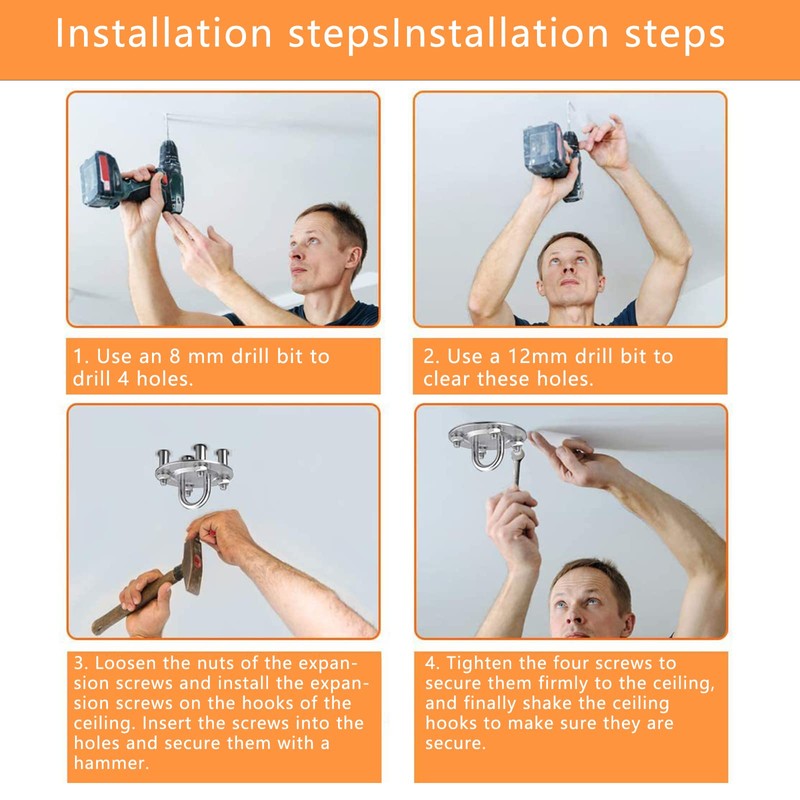 Installation stepsInstallation steps

1. Use an 8 mm drill bit to drill 4 holes.

2. Use a 12mm drill bit to clear these holes.

3. Loosen the nuts of the expansion screws and install the expansion screws on the hooks of the ceiling. Insert the screws into the holes and secure them with a hammer.

4. Tighten the four screws to secure them firmly to the ceiling, and finally shake the ceiling hooks to make sure they are secure.