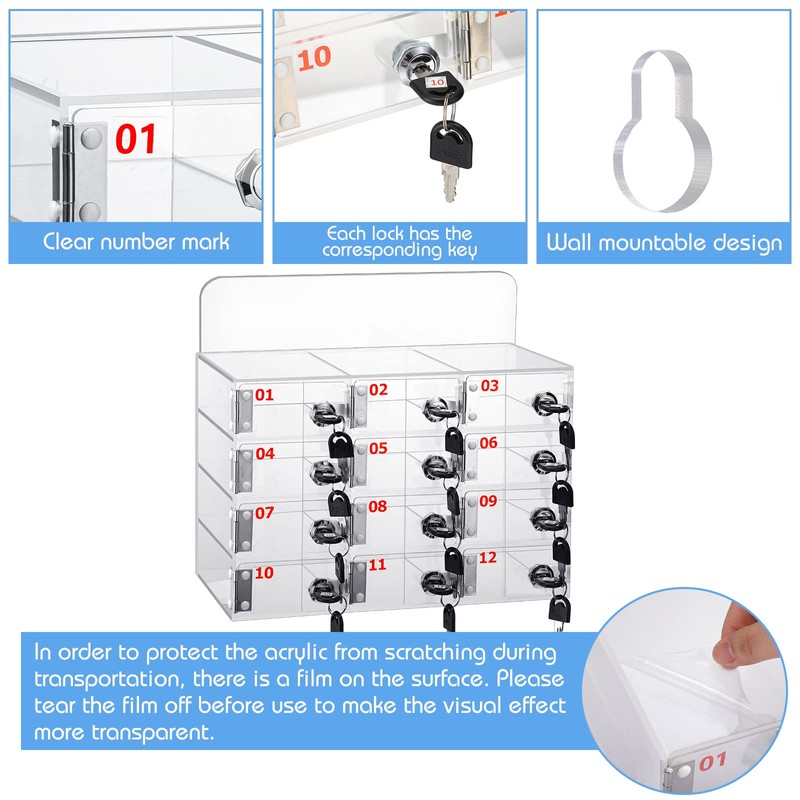 01

Clear number mark

10

10

Each lock has the corresponding key

Wall mountable design

01 02 03
04 05 06
07 08 09
10 11 12

In order to protect the acrylic from scratching during transportation, there is a film on the surface. Please tear the film off before use to make the visual effect more transparent.

01