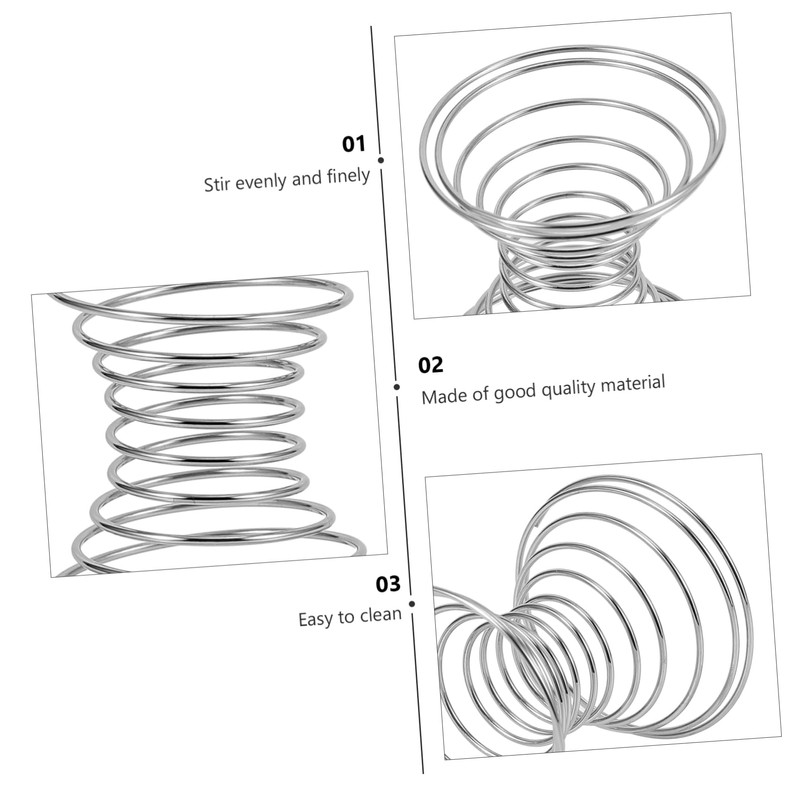 01
Stir evenly and finely

02
Made of good quality material

03
Easy to clean