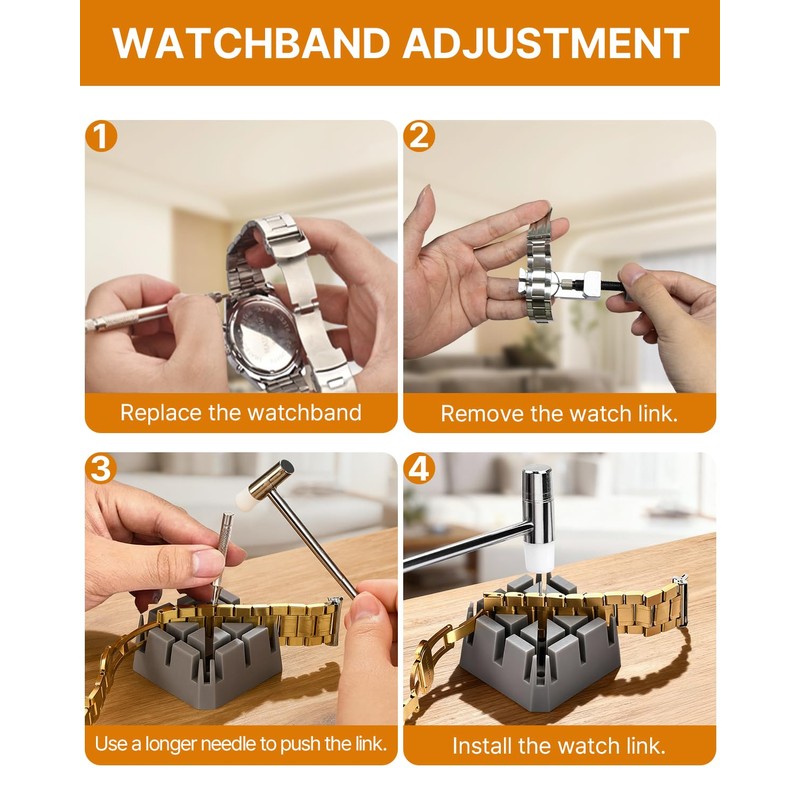 WATCHBAND ADJUSTMENT

1

Replace the watchband

2

Remove the watch link.

3

Use a longer needle to push the link.

4

Install the watch link.