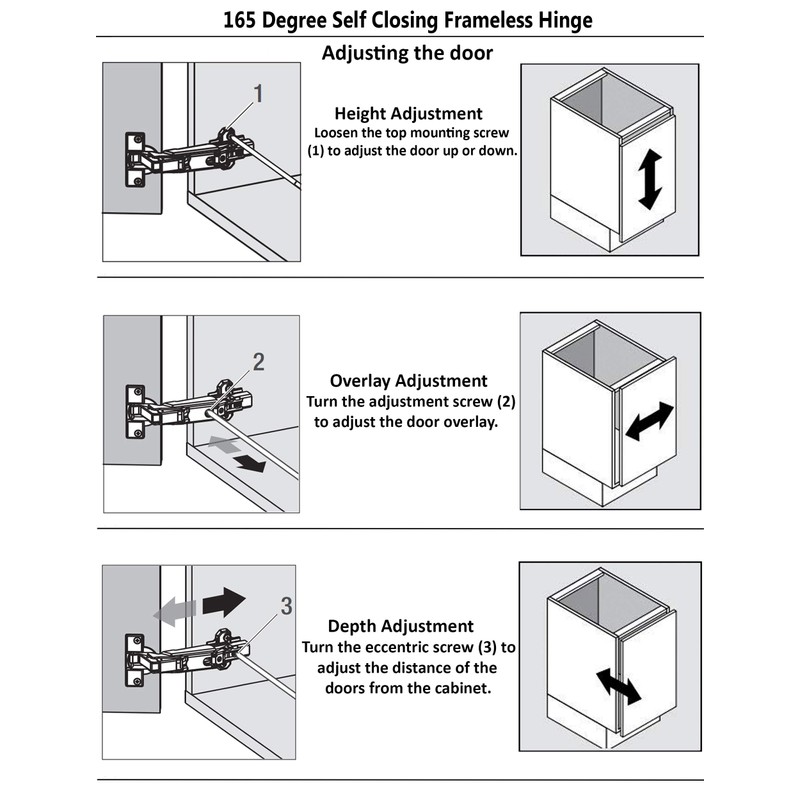 165 Degree Self Closing Frameless Hinge

Adjusting the door

1

Height Adjustment
Loosen the top mounting screw (1) to adjust the door up or down.

2

Overlay Adjustment
Turn the adjustment screw (2) to adjust the door overlay.

3

Depth Adjustment
Turn the eccentric screw (3) to adjust the distance of the doors from the cabinet.