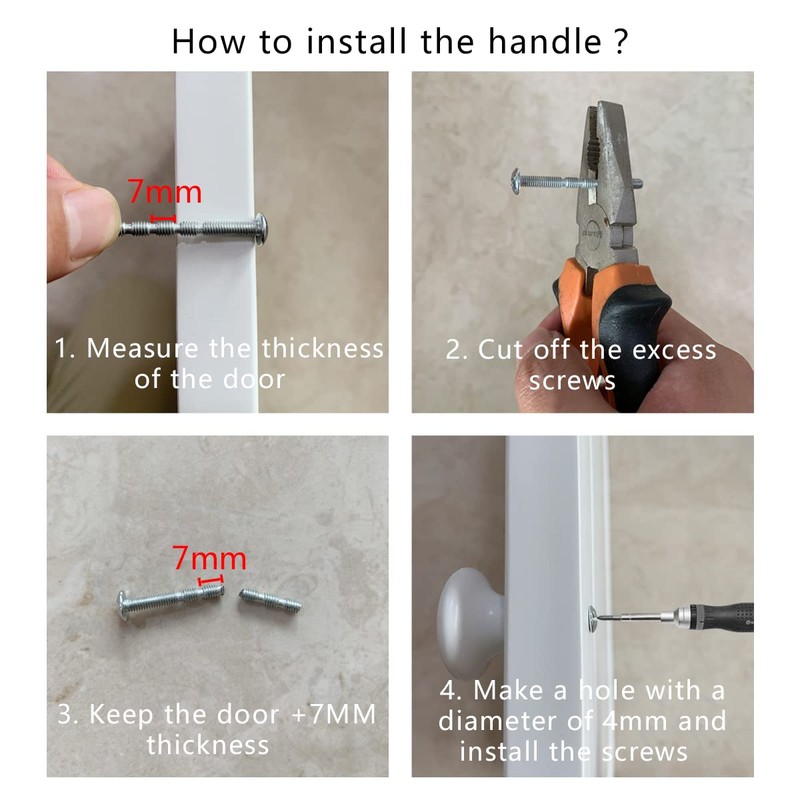 How to install the handle ?

7mm

1. Measure the thickness of the door

2. Cut off the excess screws

7mm

3. Keep the door +7MM thickness

4. Make a hole with a diameter of 4mm and install the screws