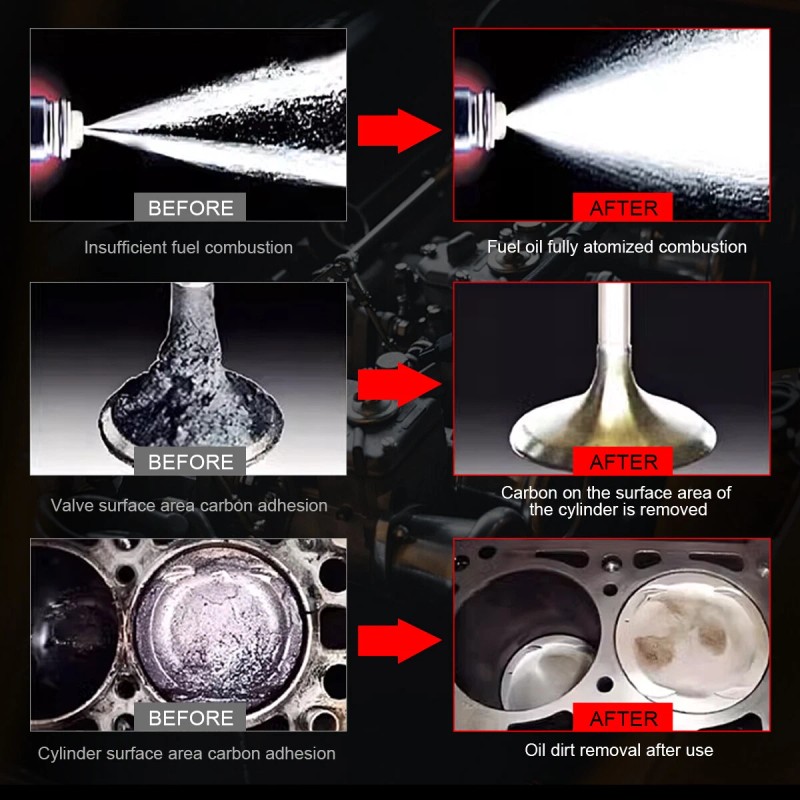 BEFORE

Insufficient fuel combustion

AFTER

Fuel oil fully atomized combustion

BEFORE

Valve surface area carbon adhesion

AFTER

Carbon on the surface area of the cylinder is removed

BEFORE

Cylinder surface area carbon adhesion

AFTER

Oil dirt removal after use