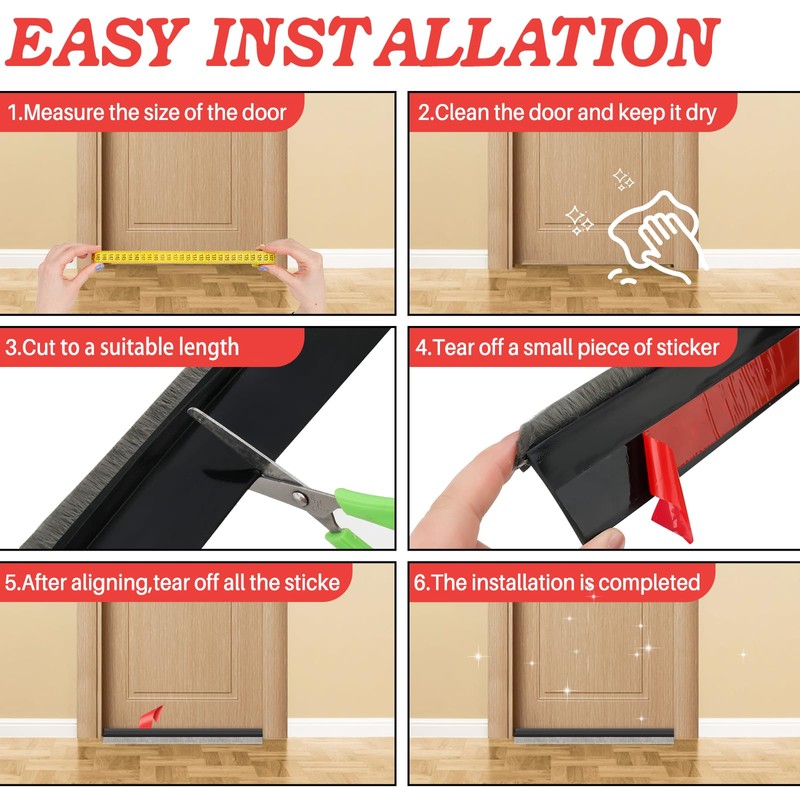 EASY INSTALLATION

1.Measure the size of the door

2.Clean the door and keep it dry

3.Cut to a suitable length

4.Tear off a small piece of sticker

5.After aligning,tear off all the sticke

6.The installation is completed