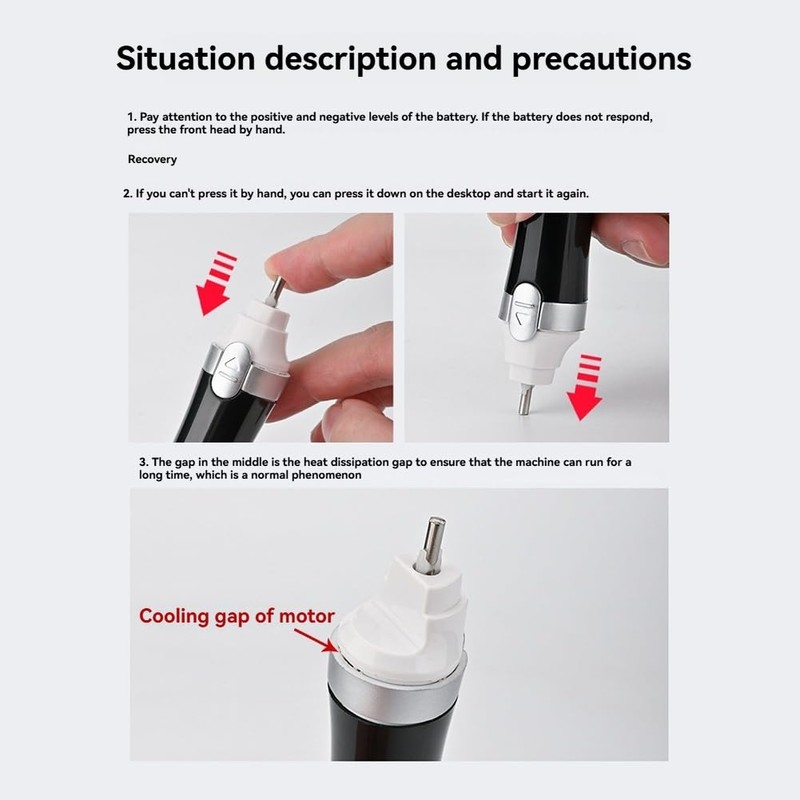 Situation description and precautions

1. Pay attention to the positive and negative levels of the battery. If the battery does not respond, press the front head by hand.

Recovery

2. If you can't press it by hand, you can press it down on the desktop and start it again.

3. The gap in the middle is the heat dissipation gap to ensure that the machine can run for a long time, which is a normal phenomenon

Cooling gap of motor