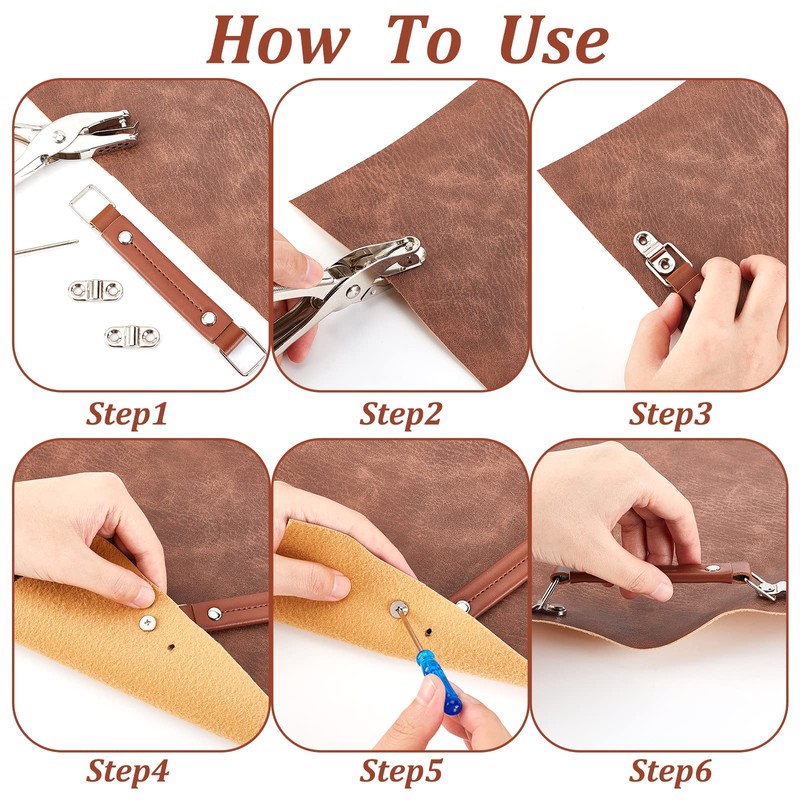 How To Use

Step1

Step2

Step3

Step4

Step5

Step6