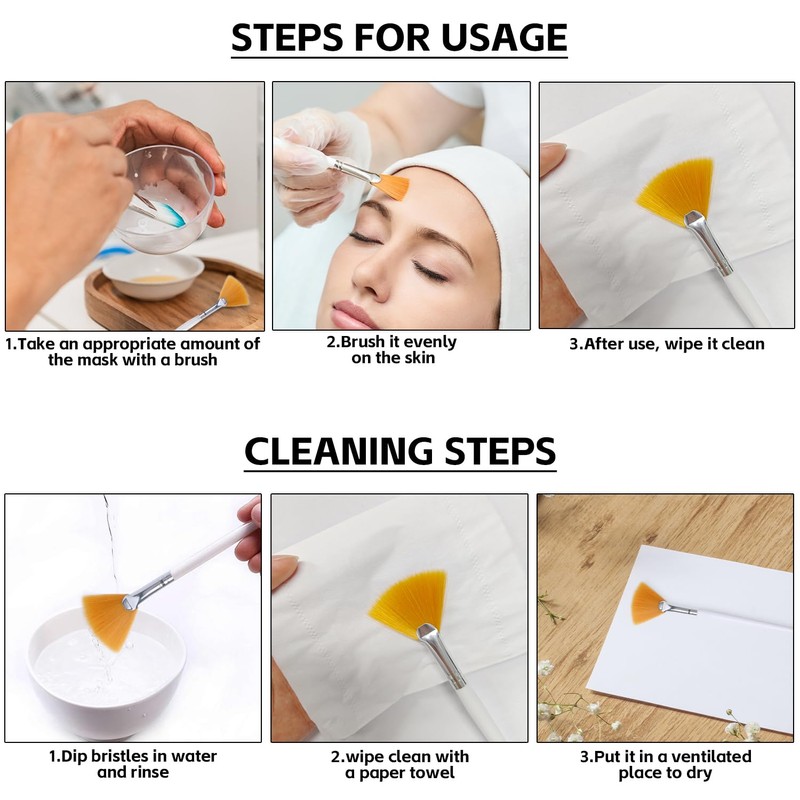 STEPS FOR USAGE

1.Take an appropriate amount of the mask with a brush

2.Brush it evenly on the skin

3.After use, wipe it clean

CLEANING STEPS

1.Dip bristles in water and rinse

2.wipe clean with a paper towel

3.Put it in a ventilated place to dry