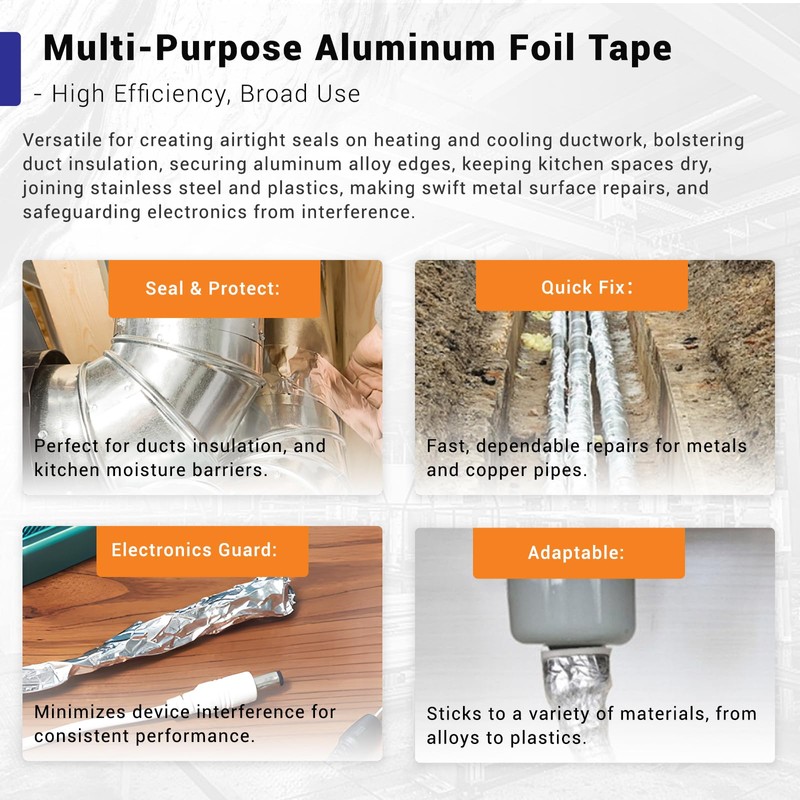 Multi-Purpose Aluminum Foil Tape

- High Efficiency, Broad Use

Versatile for creating airtight seals on heating and cooling ductwork, bolstering duct insulation, securing aluminum alloy edges, keeping kitchen spaces dry, joining stainless steel and plastics, making swift metal surface repairs, and safeguarding electronics from interference.

Seal & Protect:

Perfect for ducts insulation, and kitchen moisture barriers.

Quick Fix:

Fast, dependable repairs for metals and copper pipes.

Electronics Guard:

Minimizes device interference for consistent performance.

Adaptable:

Sticks to a variety of materials, from alloys to plastics.