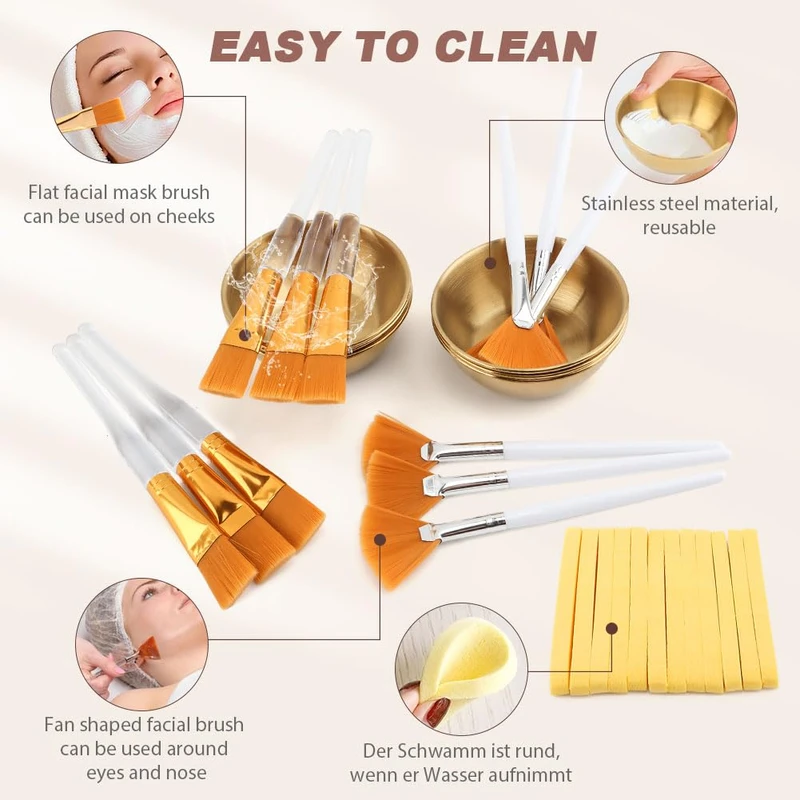 EASY TO CLEAN

Flat facial mask brush can be used on cheeks

Stainless steel material, reusable

Fan shaped facial brush can be used around eyes and nose

Der Schwamm ist rund, wenn er Wasser aufnimmt