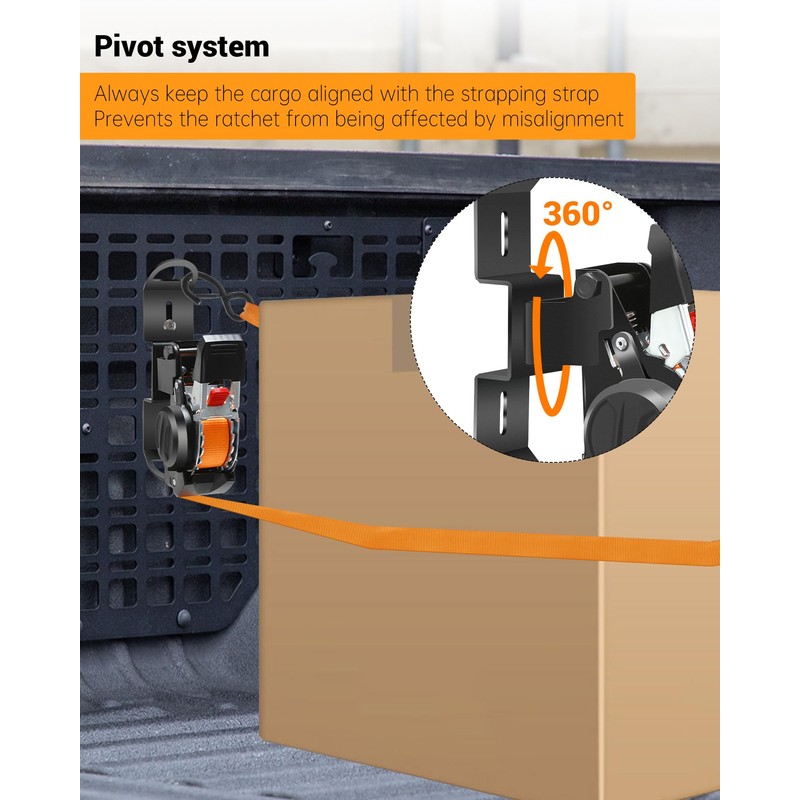 Pivot system

Always keep the cargo aligned with the strapping strap
Prevents the ratchet from being affected by misalignment

360°