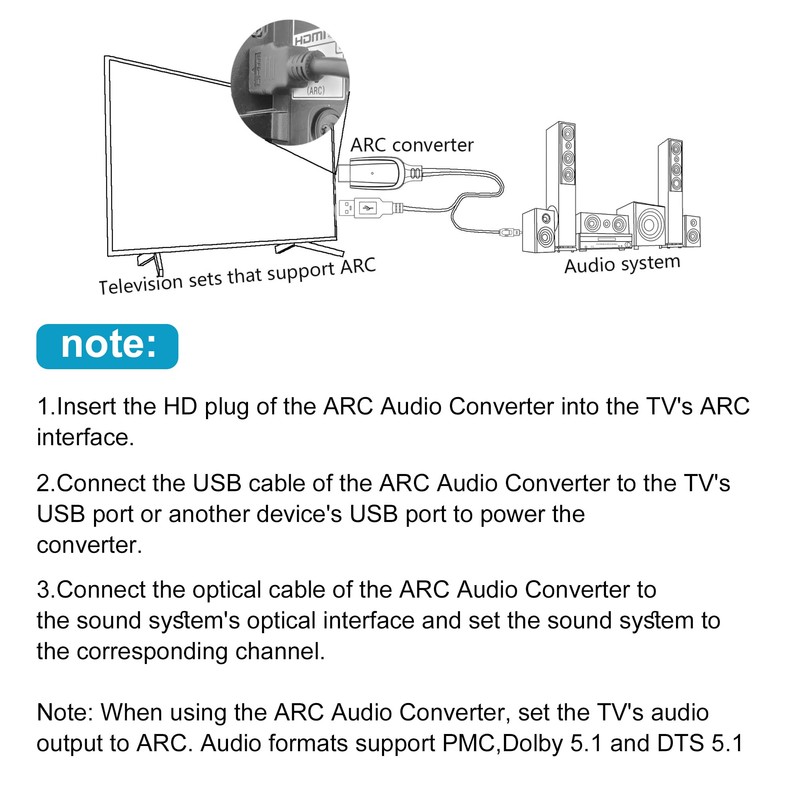 HDMI

(ARC)

ARC converter

Television sets that support ARC

Audio system

note:

1.Insert the HD plug of the ARC Audio Converter into the TV's ARC interface.

2.Connect the USB cable of the ARC Audio Converter to the TV's USB port or another device's USB port to power the converter.

3.Connect the optical cable of the ARC Audio Converter to the sound system's optical interface and set the sound system to the corresponding channel.

Note: When using the ARC Audio Converter, set the TV's audio output to ARC. Audio formats support PMC,Dolby 5.1 and DTS 5.1