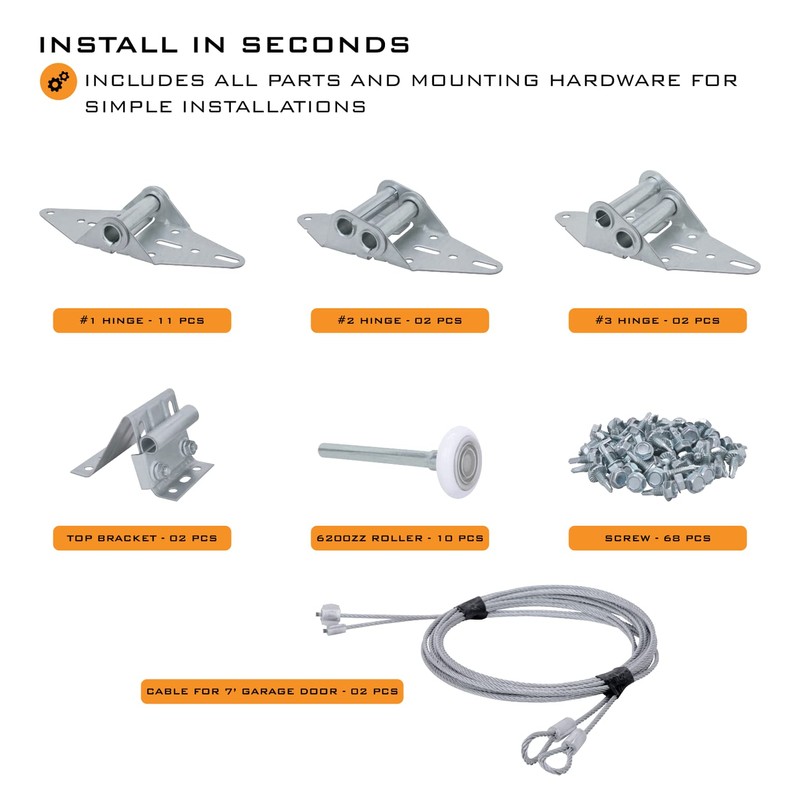 INSTALL IN SECONDS

INCLUDES ALL PARTS AND MOUNTING HARDWARE FOR SIMPLE INSTALLATIONS

#1 HINGE - 11 PCS

#2 HINGE - 02 PCS

#3 HINGE - 02 PCS

TOP BRACKET - 02 PCS

6200ZZ ROLLER - 10 PCS

SCREW - 68 PCS

CABLE FOR 7' GARAGE DOOR - 02 PCS