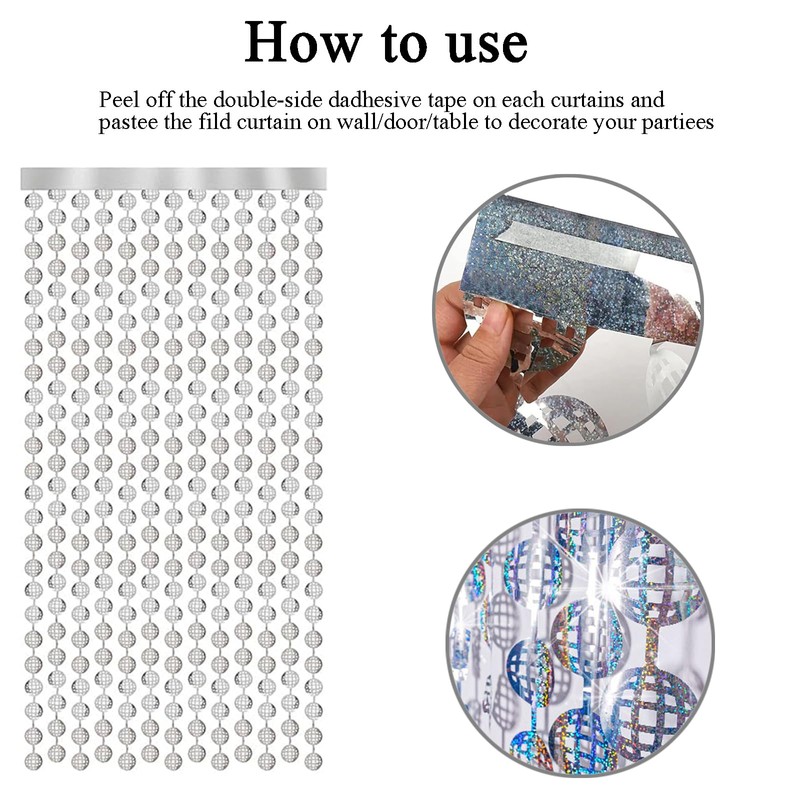 How to use

Peel off the double-side dadhesive tape on each curtains and pastee the fild curtain on wall/door/table to decorate your partiees