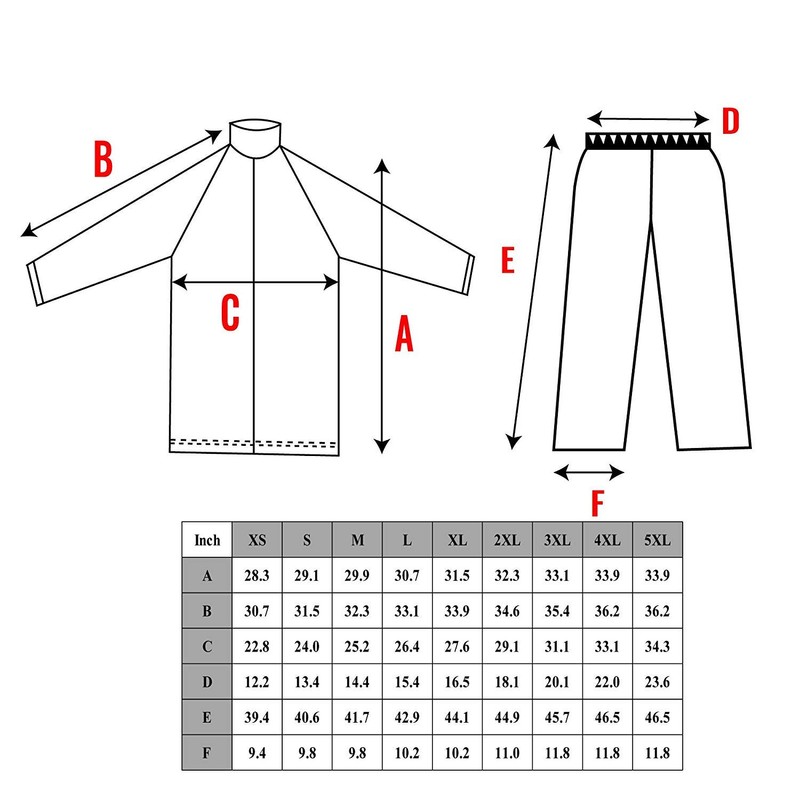 B

C

A

D

E

F

| Inch | XS | S | M | L | XL | 2XL | 3XL | 4XL | 5XL |
|---|---|---|---|---|---|---|---|---|---|
| A | 28.3 | 29.1 | 29.9 | 30.7 | 31.5 | 32.3 | 33.1 | 33.9 | 33.9 |
| B | 30.7 | 31.5 | 32.3 | 33.1 | 33.9 | 34.6 | 35.4 | 36.2 | 36.2 |
| C | 22.8 | 24.0 | 25.2 | 26.4 | 27.6 | 29.1 | 31.1 | 33.1 | 34.3 |
| D | 12.2 | 13.4 | 14.4 | 15.4 | 16.5 | 18.1 | 20.1 | 22.0 | 23.6 |
| E | 39.4 | 40.6 | 41.7 | 42.9 | 44.1 | 44.9 | 45.7 | 46.5 | 46.5 |
| F | 9.4 | 9.8 | 9.8 | 10.2 | 10.2 | 11.0 | 11.8 | 11.8 | 11.8 |