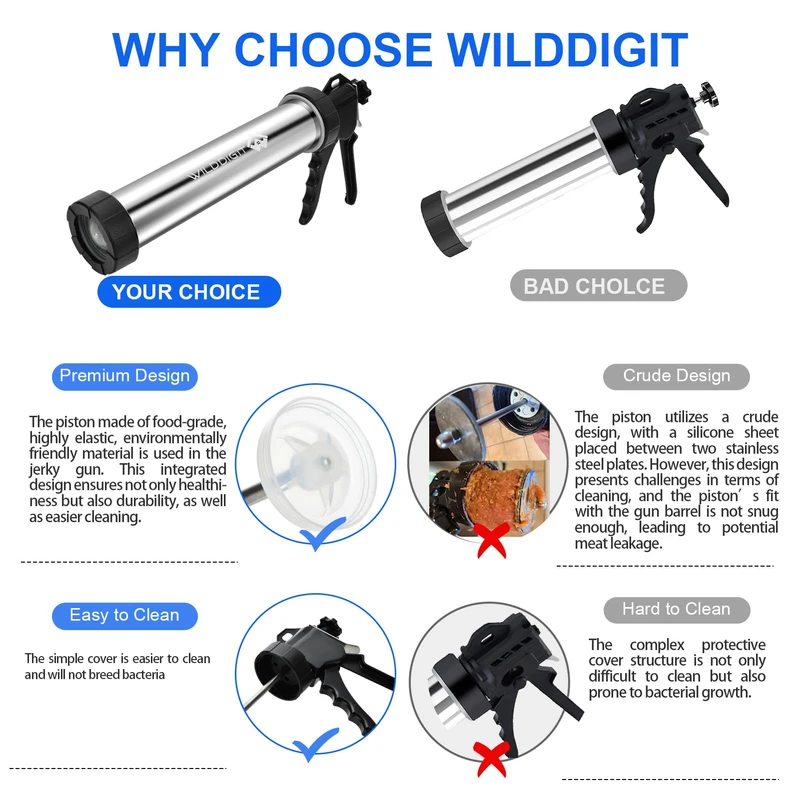 WHY CHOOSE WILDDIGIT

WILDDIGIT

YOUR CHOICE

BAD CHOLCE

Premium Design

The piston made of food-grade, highly elastic, environmentally friendly material is used in the jerky gun. This integrated design ensures not only healthiness but also durability, as well as easier cleaning.

Crude Design

The piston utilizes a crude design, with a silicone sheet placed between two stainless steel plates. However, this design presents challenges in terms of cleaning, and the piston' s fit with the gun barrel is not snug enough, leading to potential meat leakage.

Easy to Clean

The simple cover is easier to clean and will not breed bacteria

Hard to Clean

The complex protective cover structure is not only difficult to clean but also prone to bacterial growth.