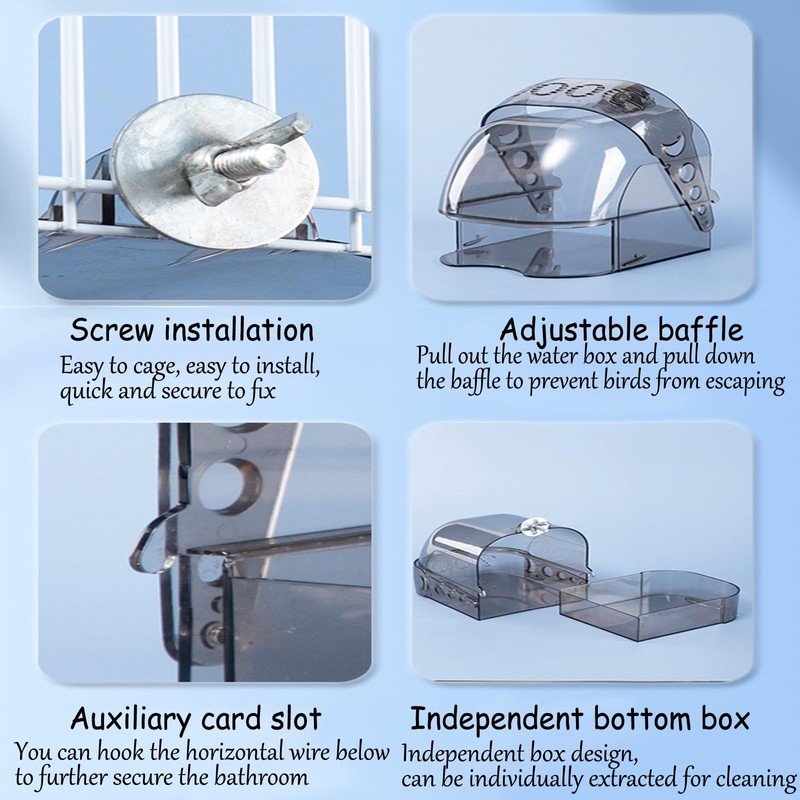 Screw installation
Easy to cage, easy to install, quick and secure to fix

Adjustable baffle
Pull out the water box and pull down the baffle to prevent birds from escaping

Auxiliary card slot
You can hook the horizontal wire below to further secure the bathroom

Independent bottom box
Independent box design, can be individually extracted for cleaning