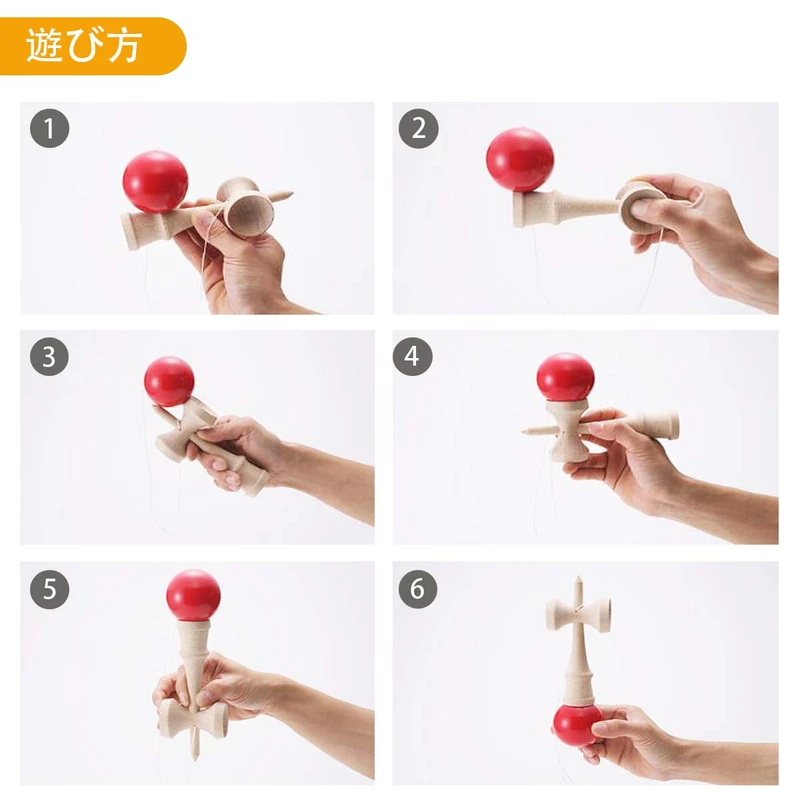 遊び方

1

2

3

4

5

6