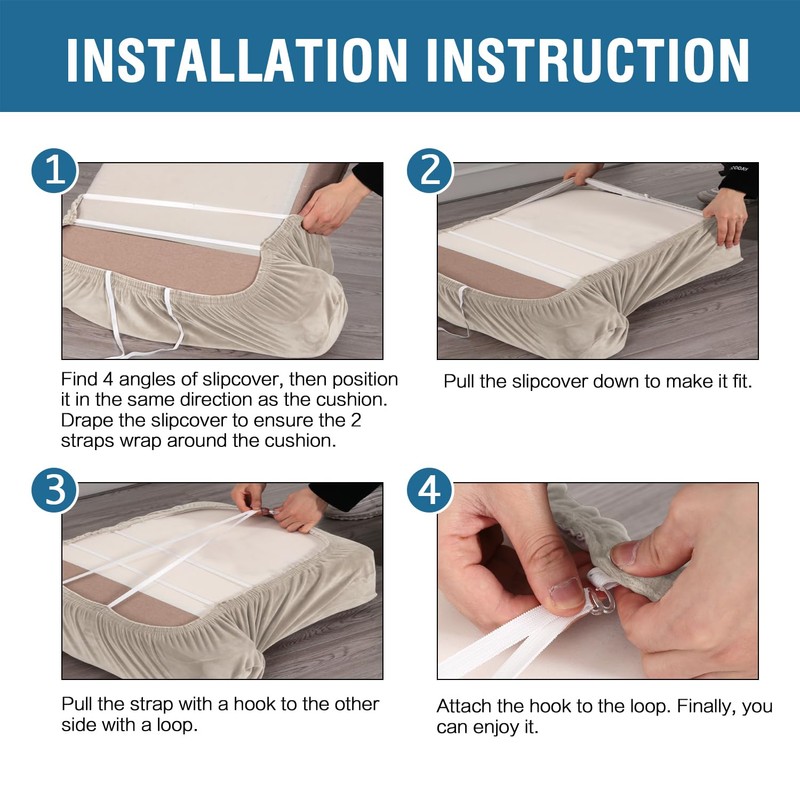 INSTALLATION INSTRUCTION

1

Find 4 angles of slipcover, then position it in the same direction as the cushion. Drape the slipcover to ensure the 2 straps wrap around the cushion.

2

Pull the slipcover down to make it fit.

3

Pull the strap with a hook to the other side with a loop.

4

Attach the hook to the loop. Finally, you can enjoy it.