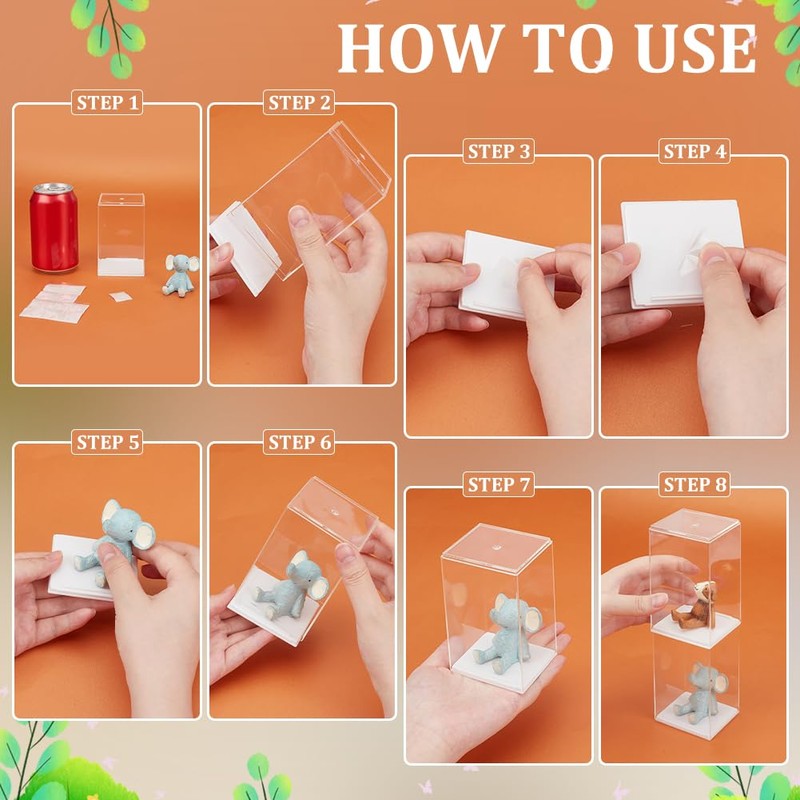 HOW TO USE

STEP 1

STEP 2

STEP 3

STEP 4

STEP 5

STEP 6

STEP 7

STEP 8