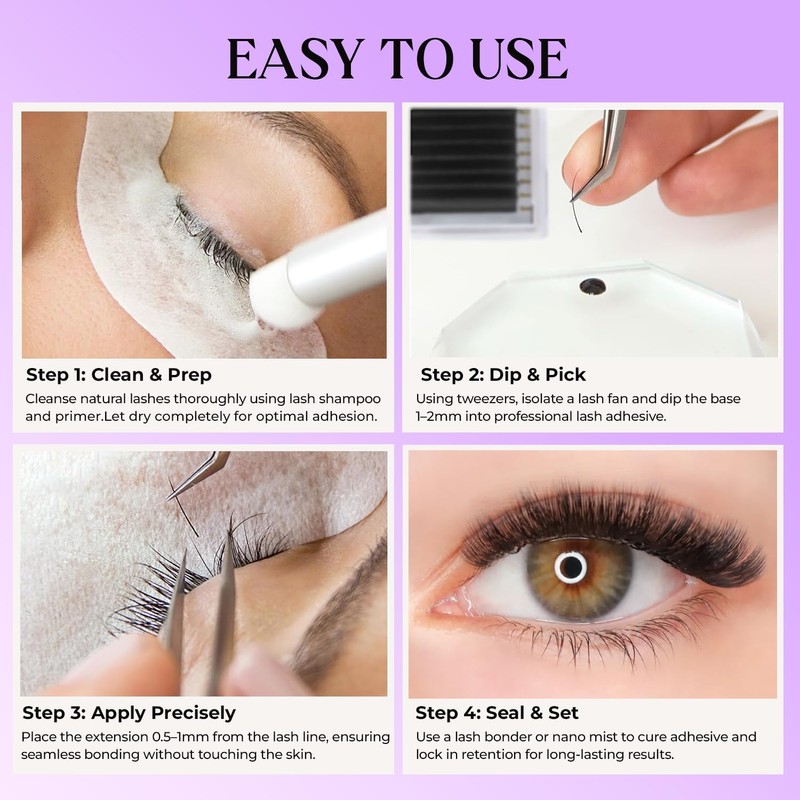 EASY TO USE

Step 1: Clean & Prep
Cleanse natural lashes thoroughly using lash shampoo and primer.Let dry completely for optimal adhesion.

Step 2: Dip & Pick
Using tweezers, isolate a lash fan and dip the base 1–2mm into professional lash adhesive.

Step 3: Apply Precisely
Place the extension 0.5–1mm from the lash line, ensuring seamless bonding without touching the skin.

Step 4: Seal & Set
Use a lash bonder or nano mist to cure adhesive and lock in retention for long-lasting results.