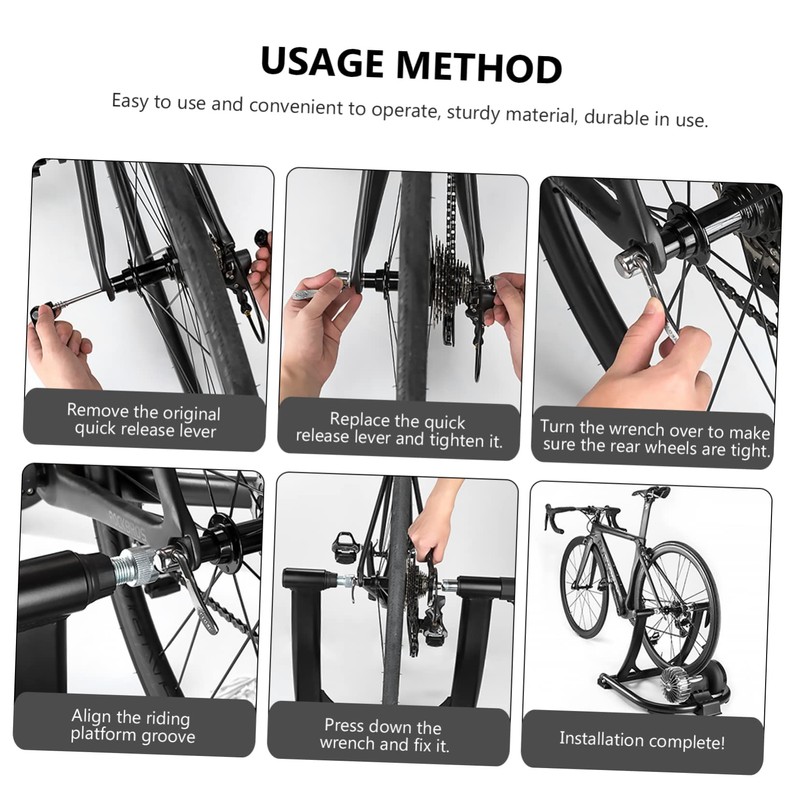 USAGE METHOD

Easy to use and convenient to operate, sturdy material, durable in use.

Remove the original quick release lever

Replace the quick release lever and tighten it.

Turn the wrench over to make sure the rear wheels are tight.

ROCKBROS

Align the riding platform groove

Press down the wrench and fix it.

Installation complete!