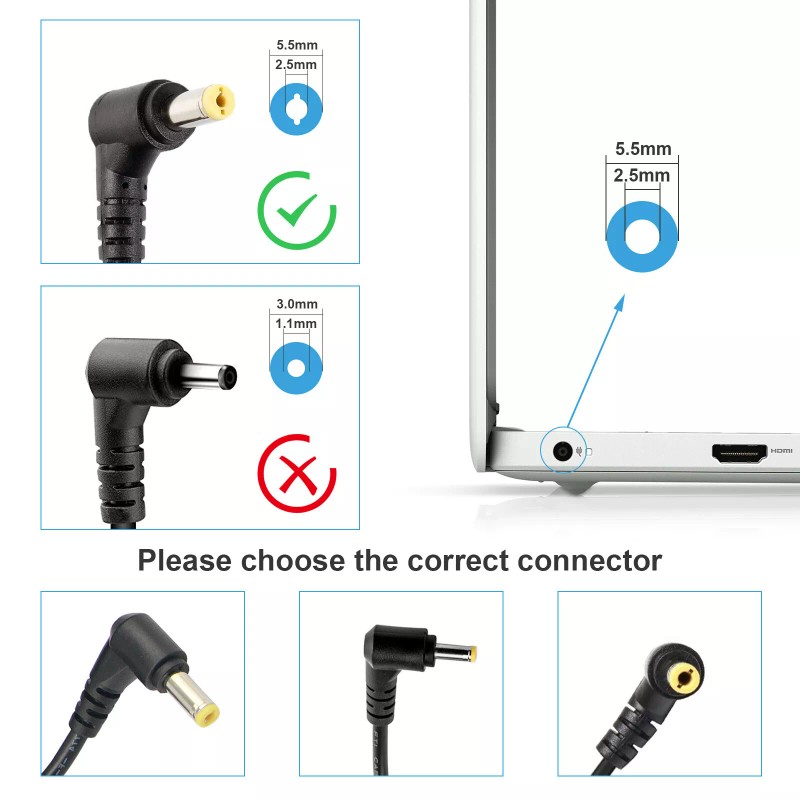 5.5mm
2.5mm

3.0mm
1.1mm

5.5mm
2.5mm

HDMI

Please choose the correct connector