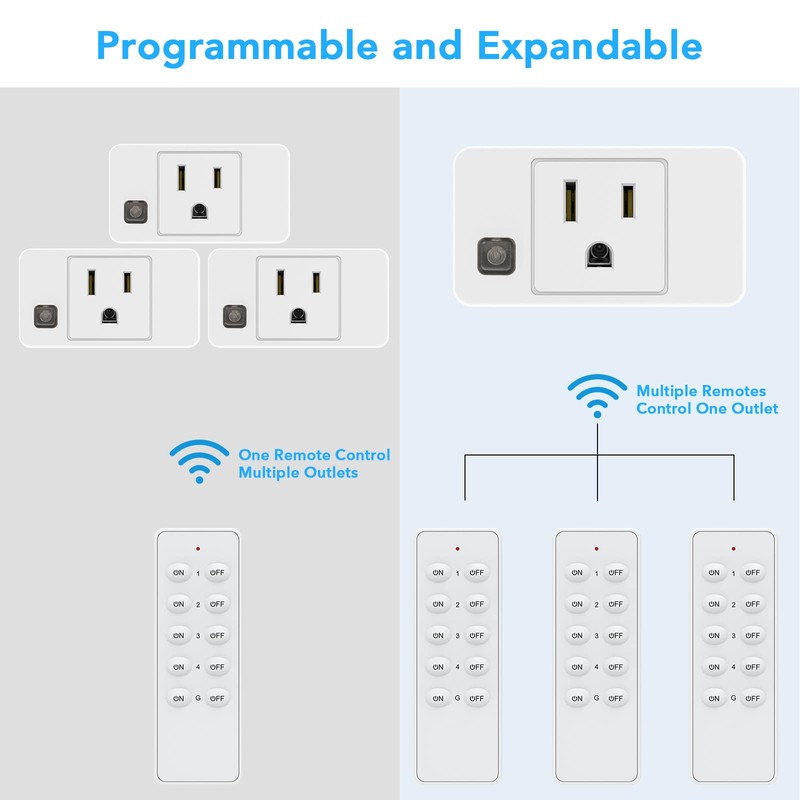 Programmable and Expandable

One Remote Control
Multiple Outlets

ON 1 OFF
ON 2 OFF
ON 3 OFF
ON 4 OFF
ON G OFF

Multiple Remotes
Control One Outlet

ON 1 OFF
ON 2 OFF
ON 3 OFF
ON 4 OFF
ON G OFF

ON 1 OFF
ON 2 OFF
ON 3 OFF
ON 4 OFF
ON G OFF

ON 1 OFF
ON 2 OFF
ON 3 OFF
ON 4 OFF
ON G OFF