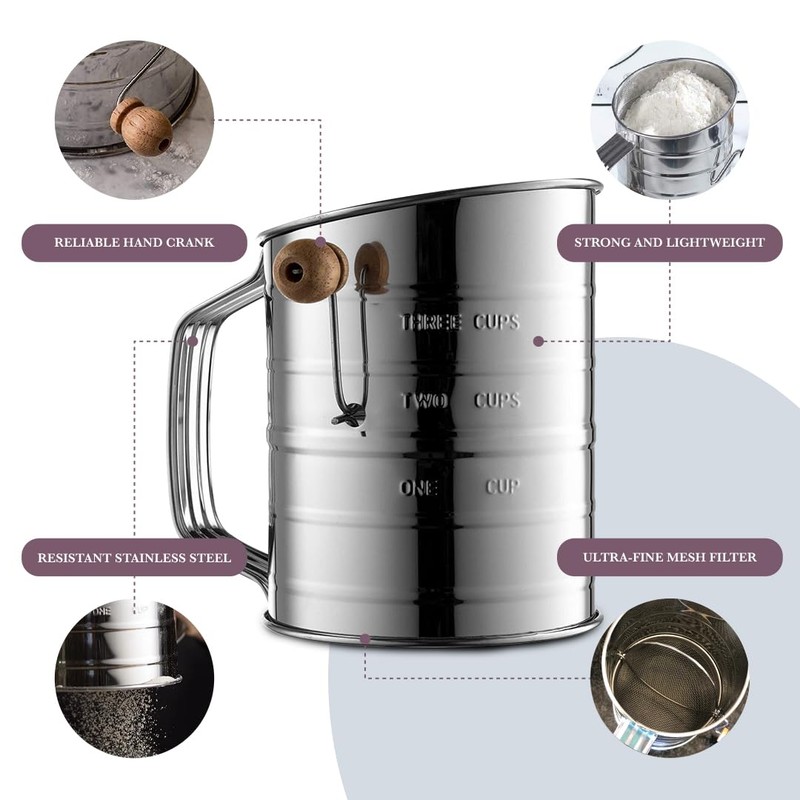 RELIABLE HAND CRANK

STRONG AND LIGHTWEIGHT

THREE CUPS

TWO CUPS

ONE CUP

RESISTANT STAINLESS STEEL

ULTRA-FINE MESH FILTER