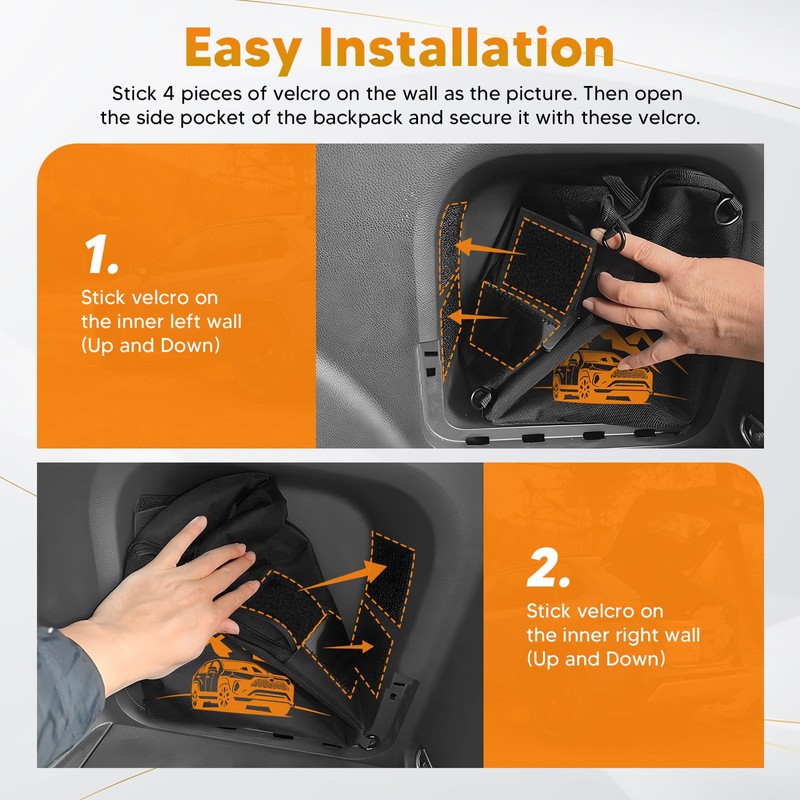 Easy Installation

Stick 4 pieces of velcro on the wall as the picture. Then open the side pocket of the backpack and secure it with these velcro.

1.

Stick velcro on the inner left wall (Up and Down)

2.

Stick velcro on the inner right wall (Up and Down)