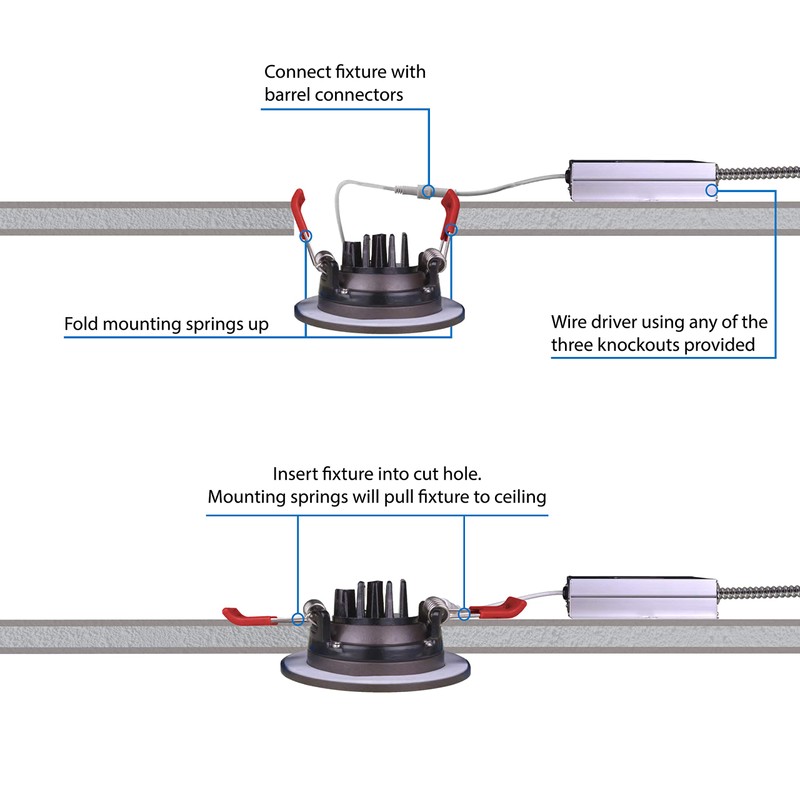 Connect fixture with barrel connectors

Fold mounting springs up

Wire driver using any of the three knockouts provided

Insert fixture into cut hole.
Mounting springs will pull fixture to ceiling