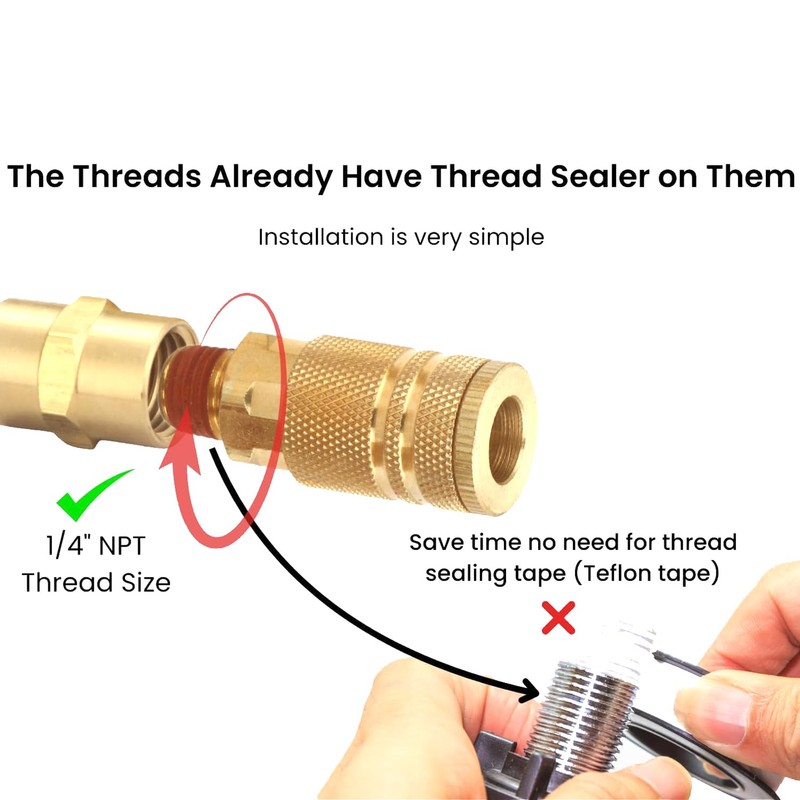 The Threads Already Have Thread Sealer on Them

Installation is very simple

1/4" NPT Thread Size

Save time no need for thread sealing tape (Teflon tape)