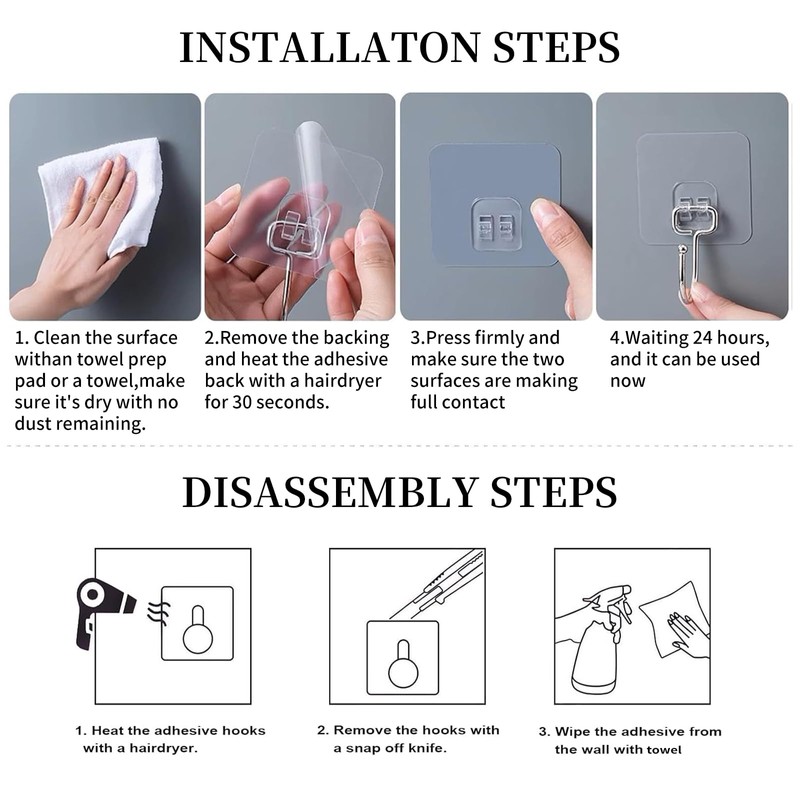 INSTALLATON STEPS

1. Clean the surface withan towel prep pad or a towel,make sure it's dry with no dust remaining.

2.Remove the backing and heat the adhesive back with a hairdryer for 30 seconds.

3.Press firmly and make sure the two surfaces are making full contact

4.Waiting 24 hours, and it can be used now

DISASSEMBLY STEPS

1. Heat the adhesive hooks with a hairdryer.

2. Remove the hooks with a snap off knife.

3. Wipe the adhesive from the wall with towel