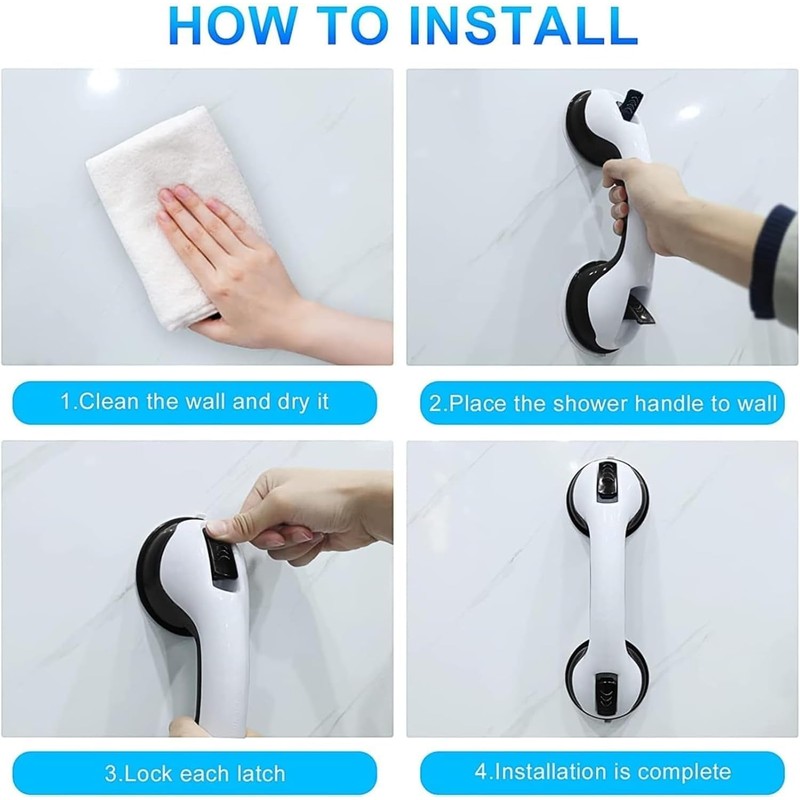 HOW TO INSTALL

1.Clean the wall and dry it

2.Place the shower handle to wall

3.Lock each latch

4.Installation is complete