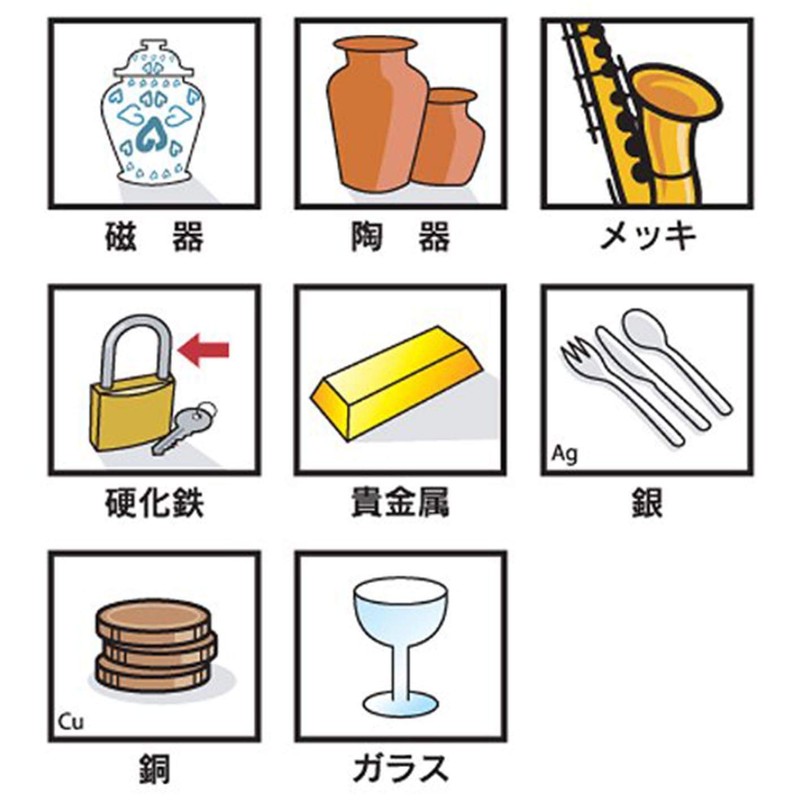 磁　器

陶　器

メッキ

硬化鉄

貴金属

Ag

銀

Cu

銅

ガラス