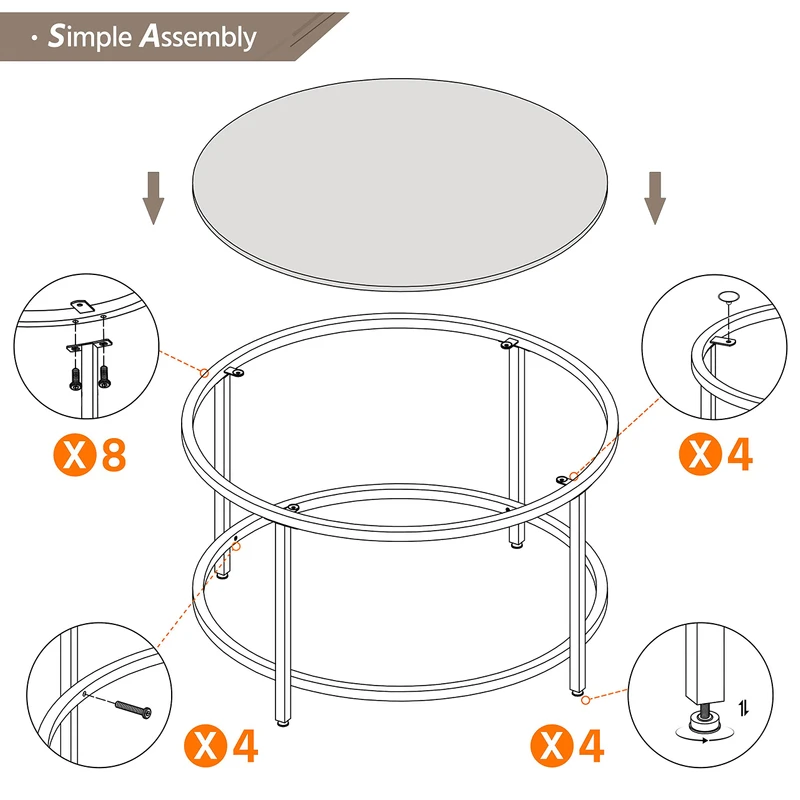 · Simple Assembly

X 8

X 4

X 4

X 4