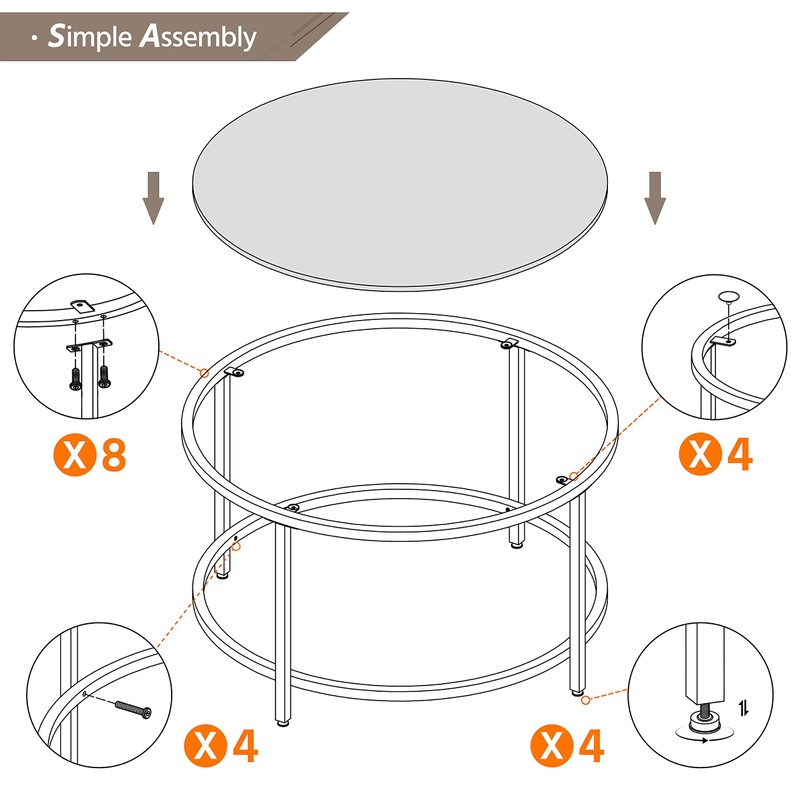 · Simple Assembly

X 8

X 4

X 4

X 4