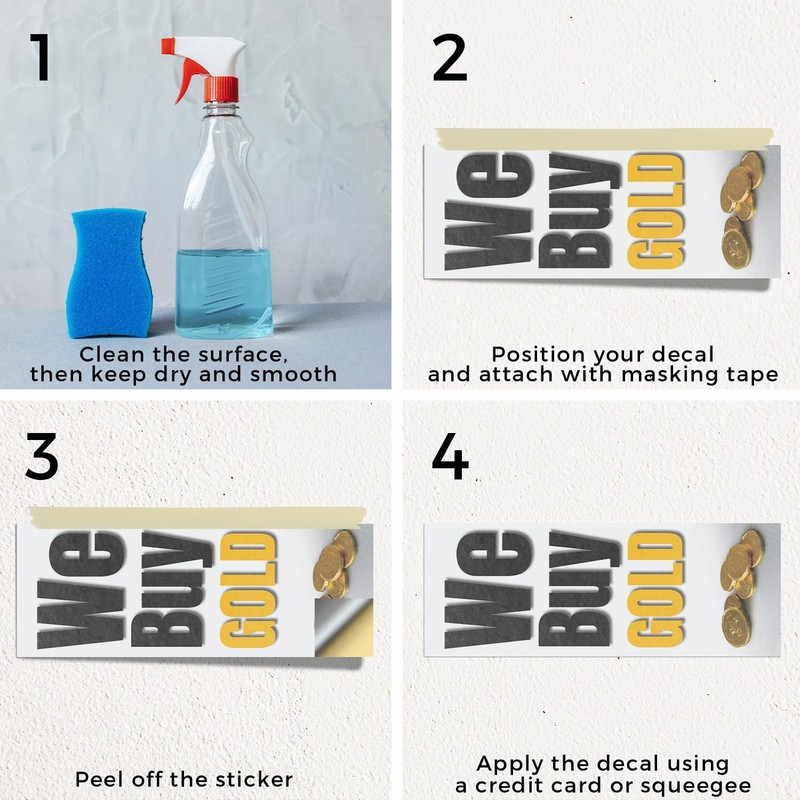 1

Clean the surface, then keep dry and smooth

2

We Buy GOLD

Position your decal and attach with masking tape

3

We Buy GOLD

Peel off the sticker

4

We Buy GOLD

Apply the decal using a credit card or squeegee