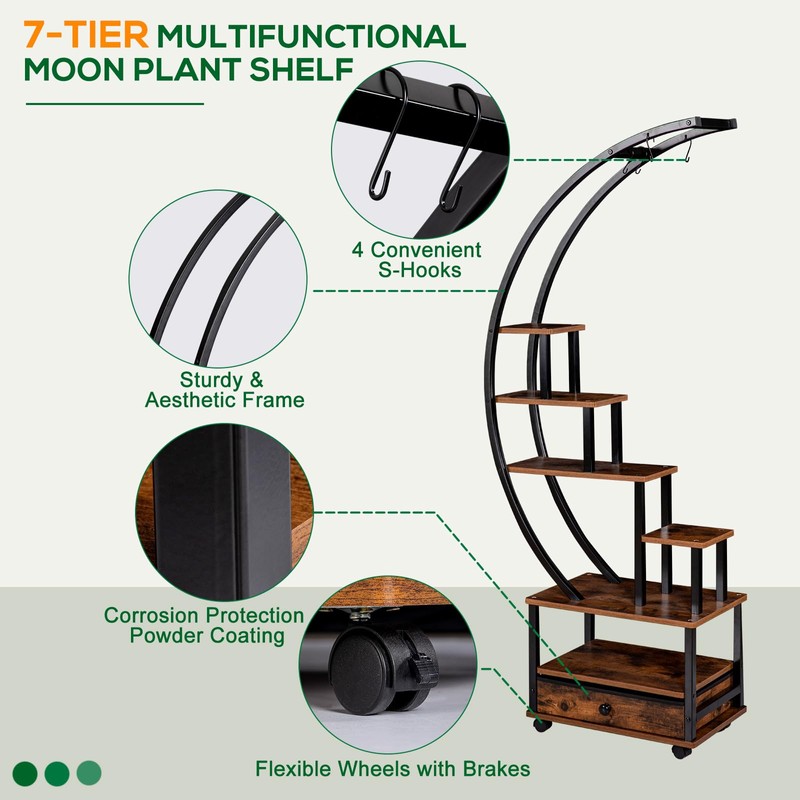 7-TIER MULTIFUNCTIONAL MOON PLANT SHELF

4 Convenient S-Hooks

Sturdy & Aesthetic Frame

Corrosion Protection Powder Coating

Flexible Wheels with Brakes