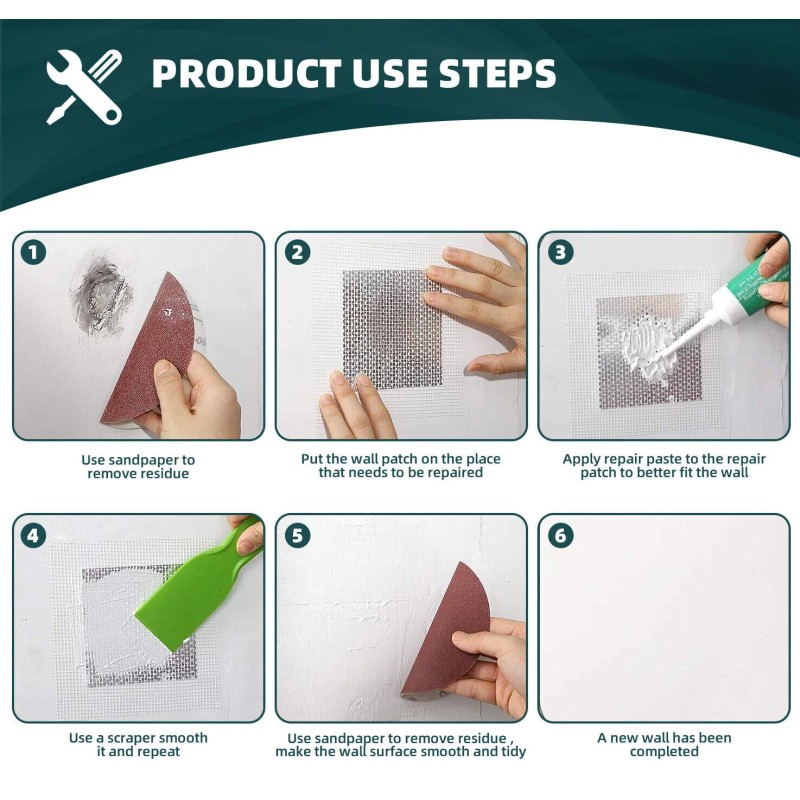 PRODUCT USE STEPS

1

Use sandpaper to remove residue

2

Put the wall patch on the place that needs to be repaired

3

Apply repair paste to the repair patch to better fit the wall

4

Use a scraper smooth it and repeat

5

Use sandpaper to remove residue , make the wall surface smooth and tidy

6

A new wall has been completed