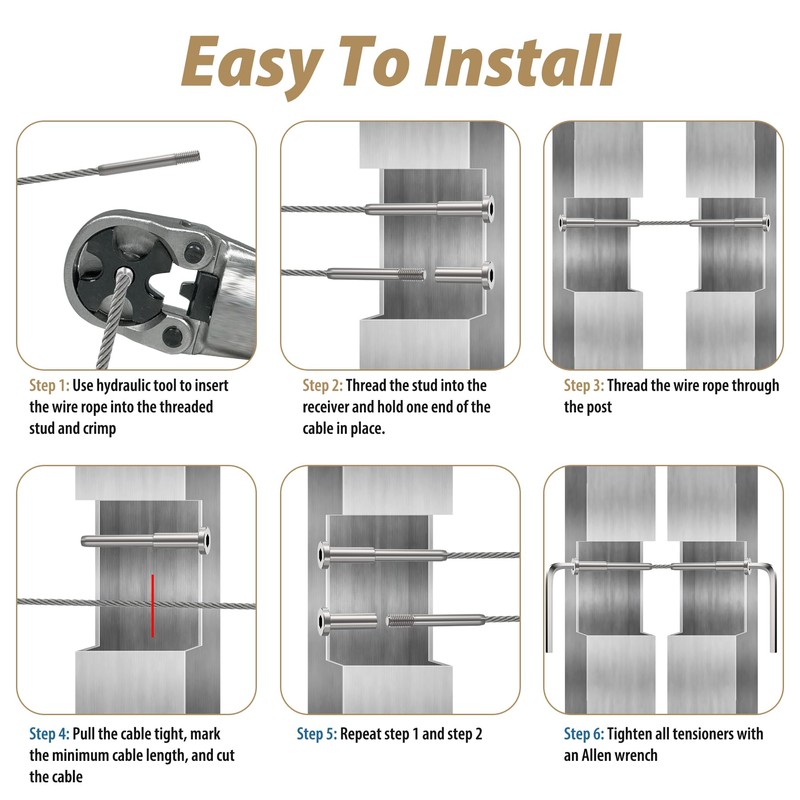 Easy To Install

Step 1: Use hydraulic tool to insert the wire rope into the threaded stud and crimp

Step 2: Thread the stud into the receiver and hold one end of the cable in place.

Step 3: Thread the wire rope through the post

Step 4: Pull the cable tight, mark the minimum cable length, and cut the cable

Step 5: Repeat step 1 and step 2

Step 6: Tighten all tensioners with an Allen wrench