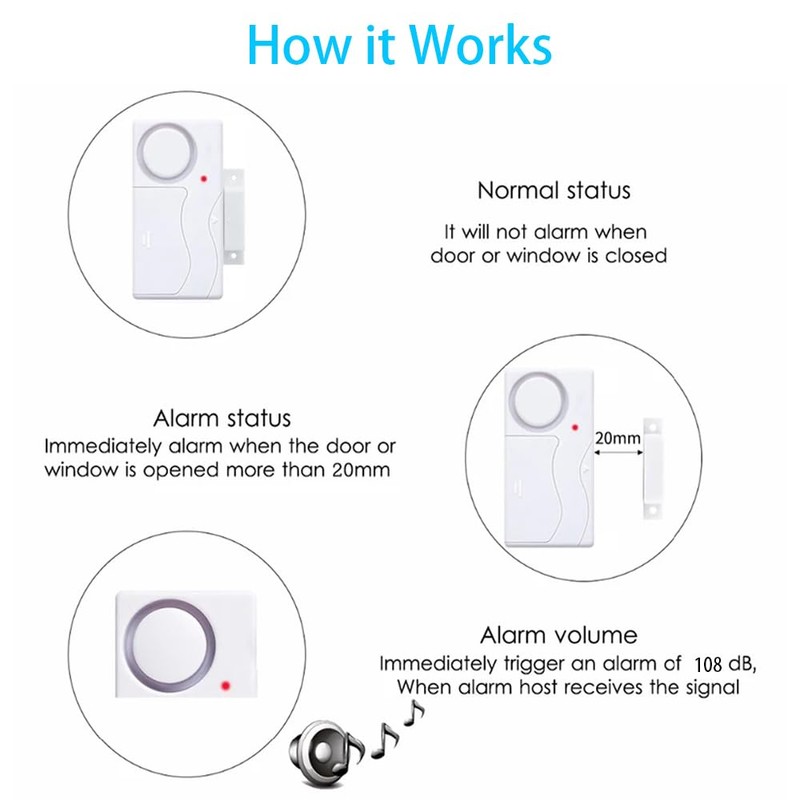 How it Works

Normal status

It will not alarm when door or window is closed

Alarm status

Immediately alarm when the door or window is opened more than 20mm

20mm

Alarm volume

Immediately trigger an alarm of 108 dB, When alarm host receives the signal