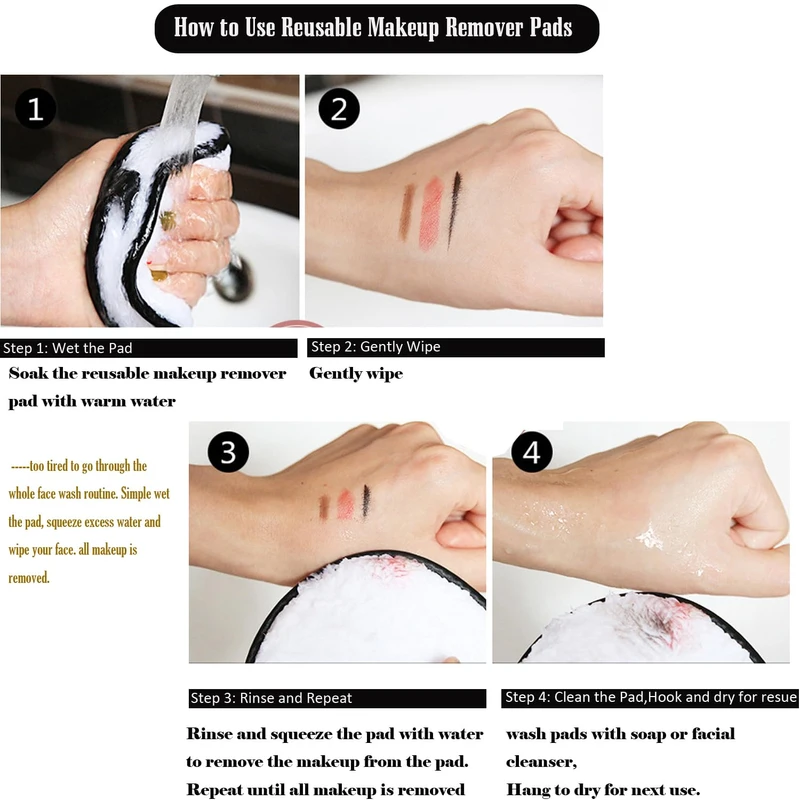 How to Use Reusable Makeup Remover Pads

1

2

Step 1: Wet the Pad

Soak the reusable makeup remover pad with warm water

Step 2: Gently Wipe

Gently wipe

-----too tired to go through the whole face wash routine. Simple wet the pad, squeeze excess water and wipe your face. all makeup is removed.

3

4

Step 3: Rinse and Repeat

Rinse and squeeze the pad with water to remove the makeup from the pad. Repeat until all makeup is removed

Step 4: Clean the Pad,Hook and dry for resue

wash pads with soap or facial cleanser,
Hang to dry for next use.