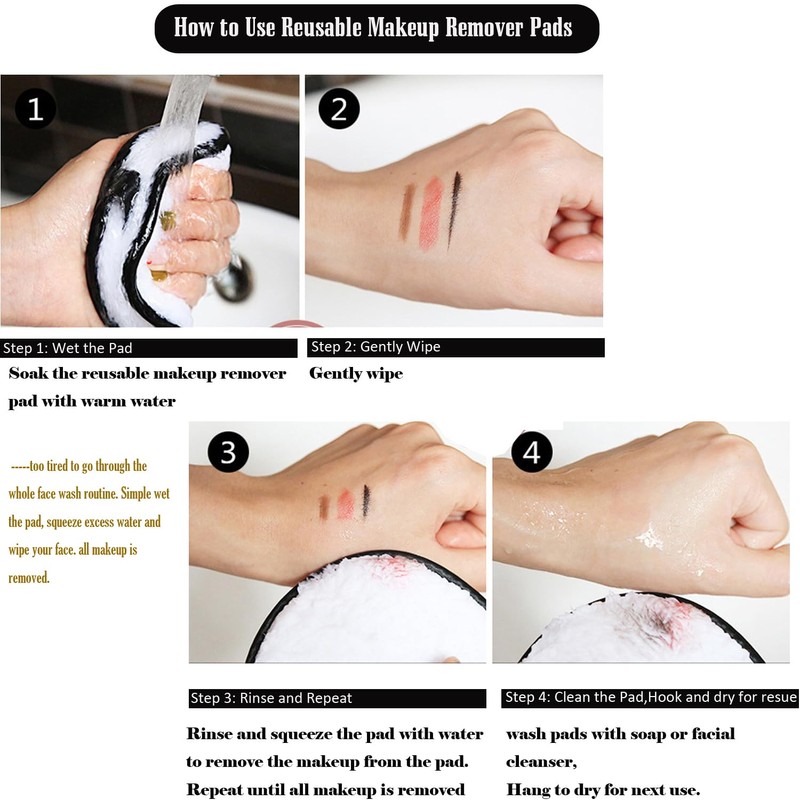 How to Use Reusable Makeup Remover Pads

1

2

Step 1: Wet the Pad

Soak the reusable makeup remover pad with warm water

Step 2: Gently Wipe

Gently wipe

-----too tired to go through the whole face wash routine. Simple wet the pad, squeeze excess water and wipe your face. all makeup is removed.

3

4

Step 3: Rinse and Repeat

Rinse and squeeze the pad with water to remove the makeup from the pad. Repeat until all makeup is removed

Step 4: Clean the Pad,Hook and dry for resue

wash pads with soap or facial cleanser,
Hang to dry for next use.