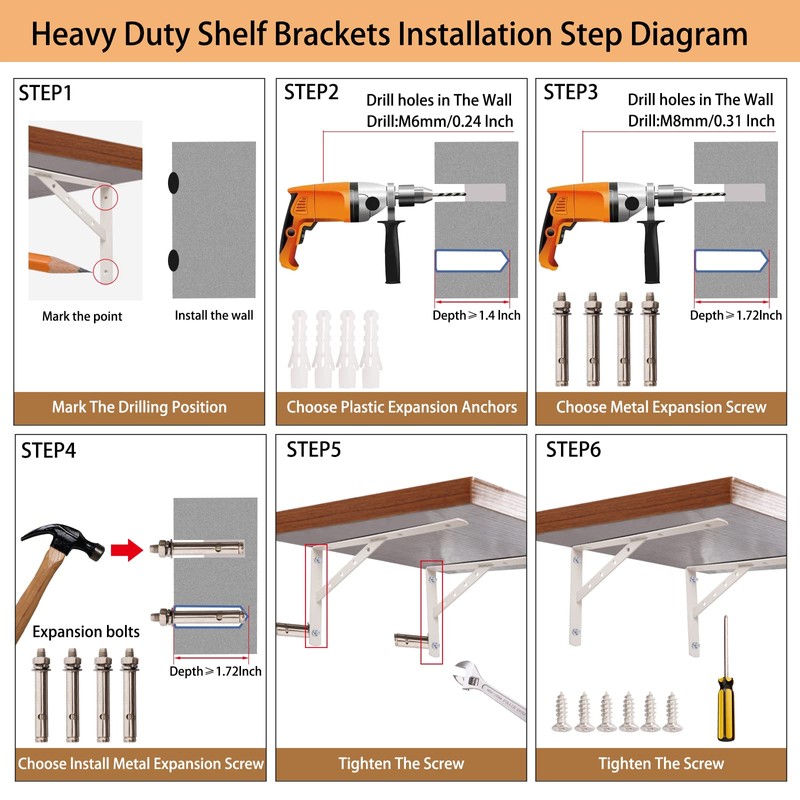 Heavy Duty Shelf Brackets Installation Step Diagram

STEP1

Mark the point

Install the wall

Mark The Drilling Position

STEP2

Drill holes in The Wall
Drill:M6mm/0.24 Inch

Depth⩾1.4 Inch

Choose Plastic Expansion Anchors

STEP3

Drill holes in The Wall
Drill:M8mm/0.31 Inch

Depth⩾1.72Inch

Choose Metal Expansion Screw

STEP4

Expansion bolts

Depth⩾1.72Inch

Choose Install Metal Expansion Screw

STEP5

Tighten The Screw

STEP6

Tighten The Screw