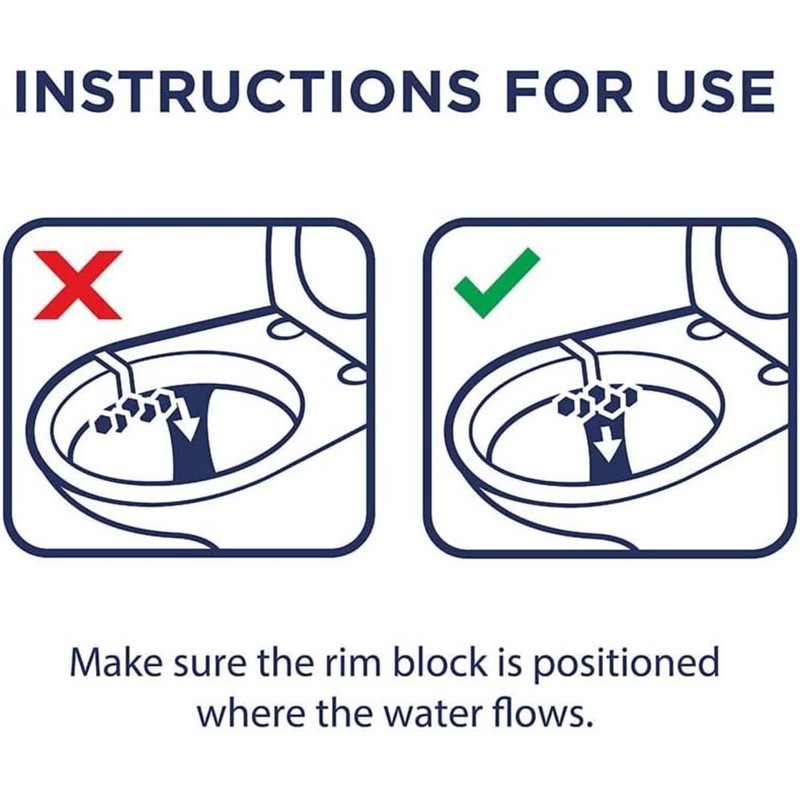 INSTRUCTIONS FOR USE

Make sure the rim block is positioned where the water flows.