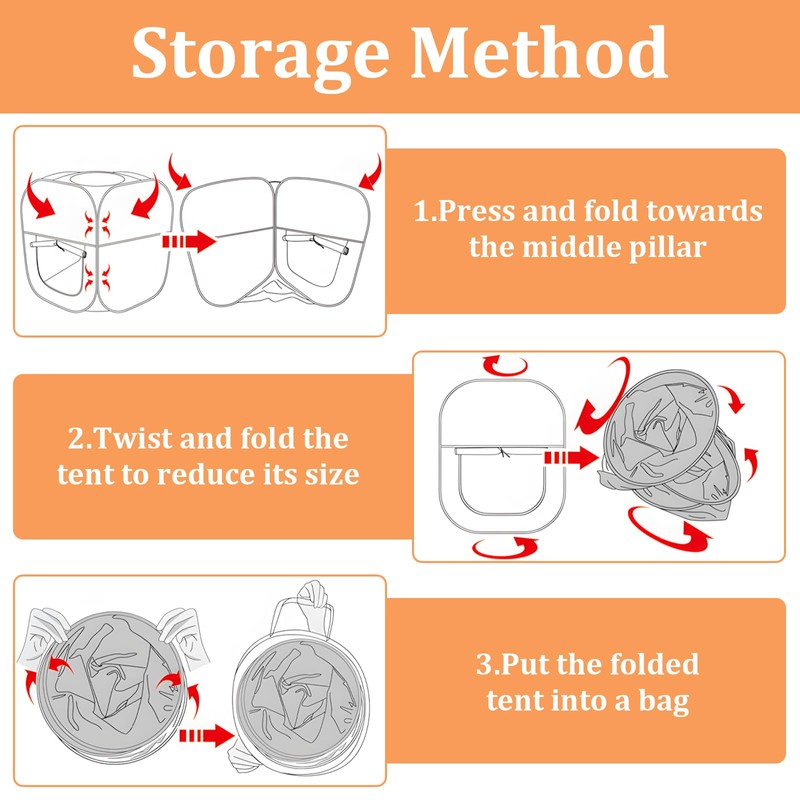 Storage Method

1.Press and fold towards the middle pillar

2.Twist and fold the tent to reduce its size

3.Put the folded tent into a bag