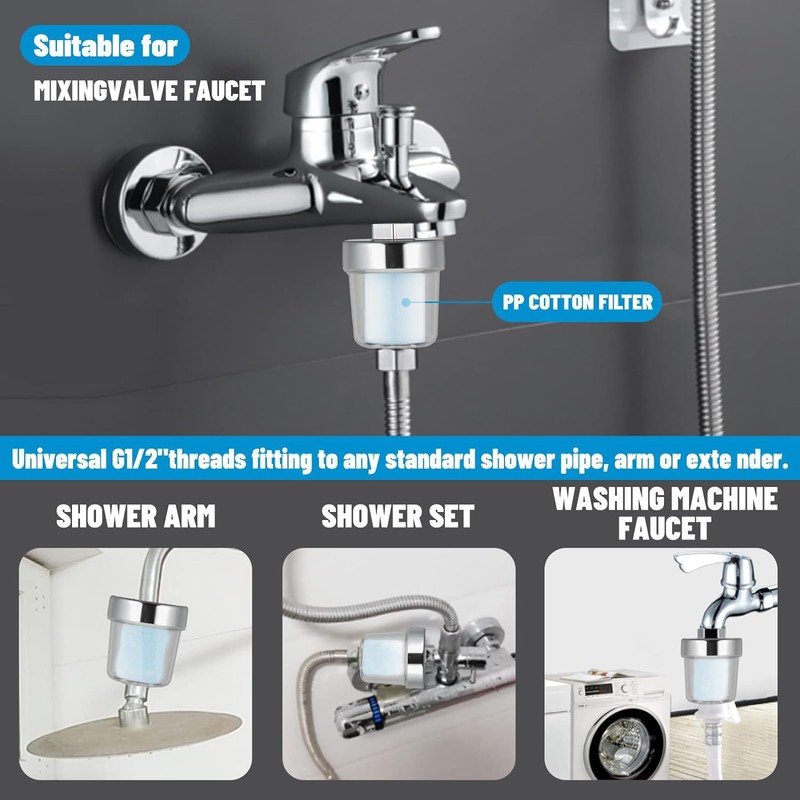 Suitable for
MIXINGVALVE FAUCET

PP COTTON FILTER

Universal G1/2"threads fitting to any standard shower pipe, arm or exte nder.

SHOWER ARM

SHOWER SET

WASHING MACHINE FAUCET