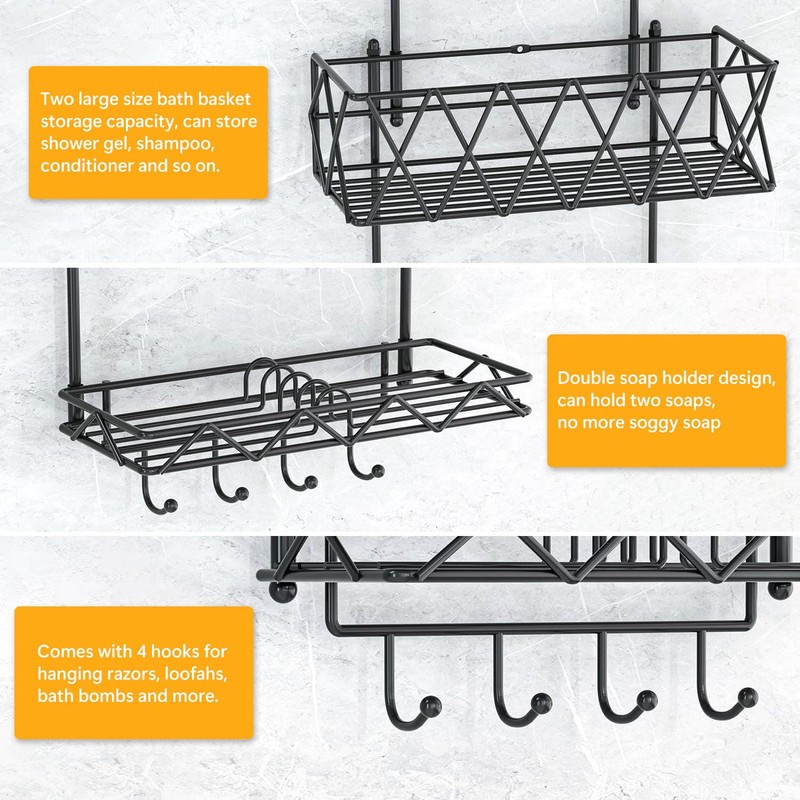 Two large size bath basket storage capacity, can store shower gel, shampoo, conditioner and so on.

Double soap holder design, can hold two soaps, no more soggy soap

Comes with 4 hooks for hanging razors, loofahs, bath bombs and more.