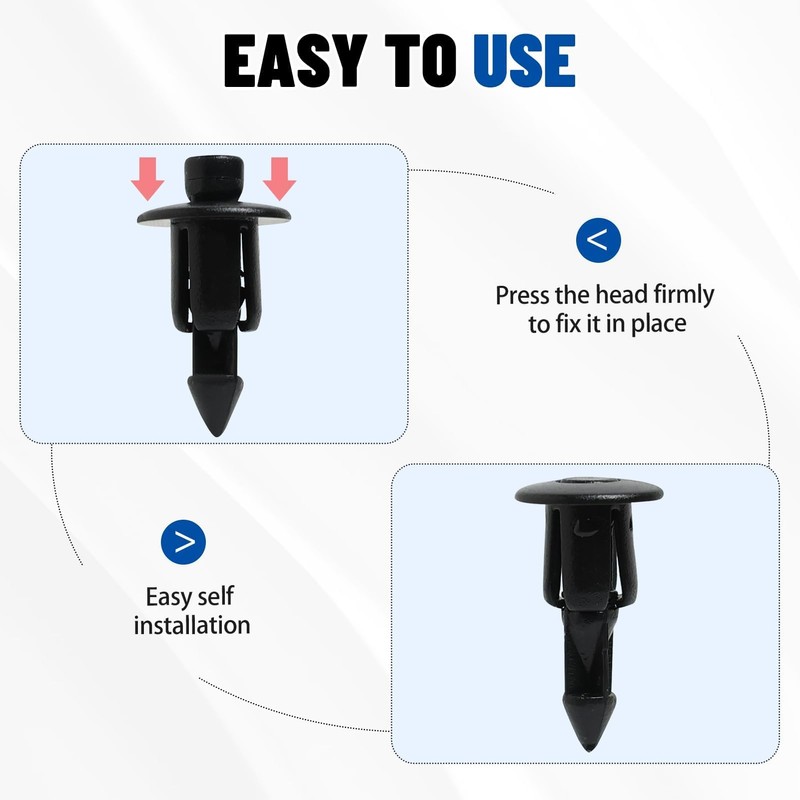 EASY TO USE

<

Press the head firmly to fix it in place

>

Easy self installation